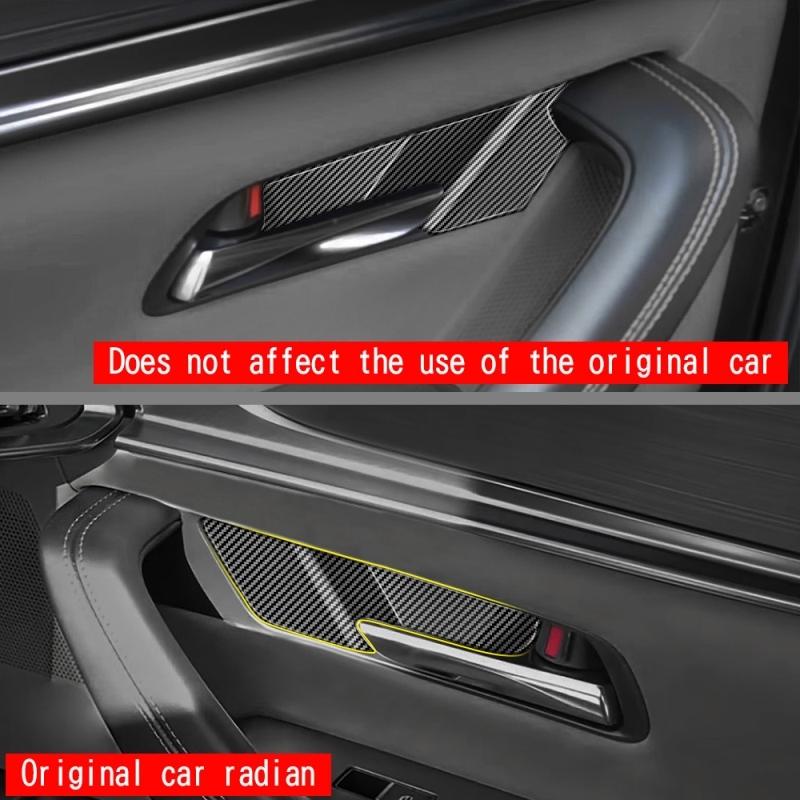 Does not affect the use of the original car

Original car radian