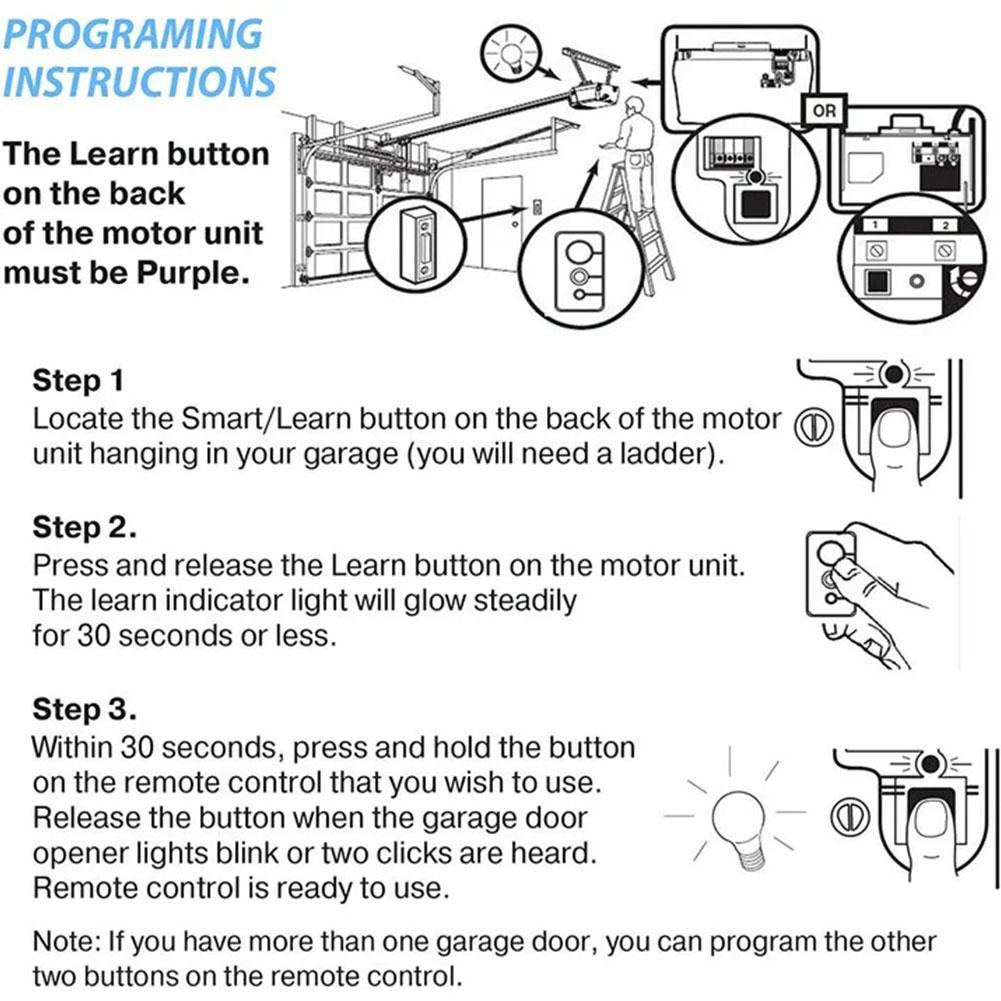 PROGRAMING INSTRUCTIONS

The Learn button on the back of the motor unit must be Purple.

OR

1

2

Step 1
Locate the Smart/Learn button on the back of the motor unit hanging in your garage (you will need a ladder).

Step 2.
Press and release the Learn button on the motor unit. The learn indicator light will glow steadily for 30 seconds or less.

Step 3.
Within 30 seconds, press and hold the button on the remote control that you wish to use. Release the button when the garage door opener lights blink or two clicks are heard. Remote control is ready to use.

Note: If you have more than one garage door, you can program the other two buttons on the remote control.