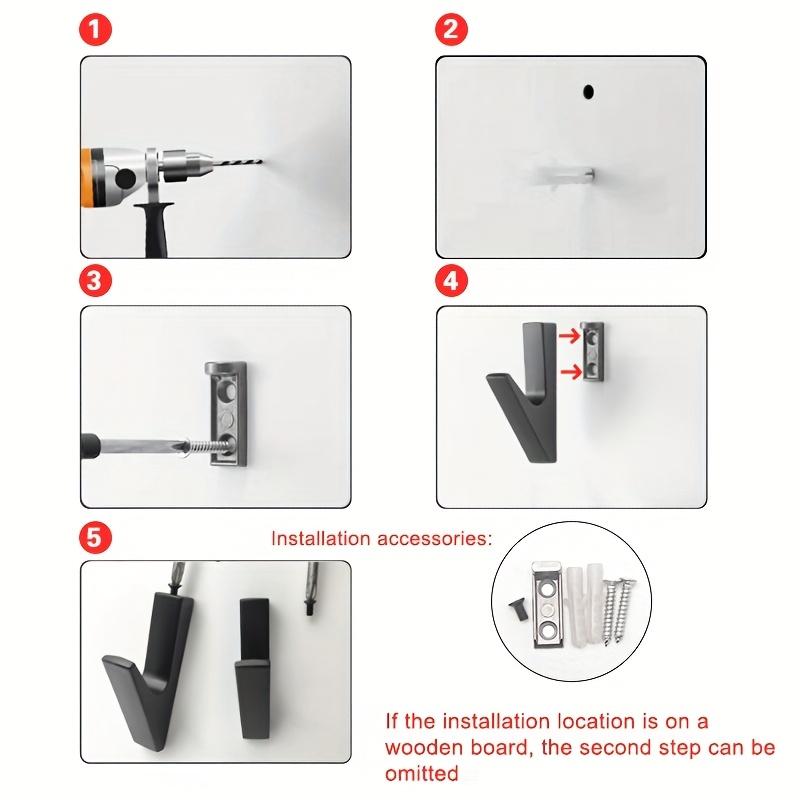 1

2

3

4

5

Installation accessories:

If the installation location is on a wooden board, the second step can be omitted