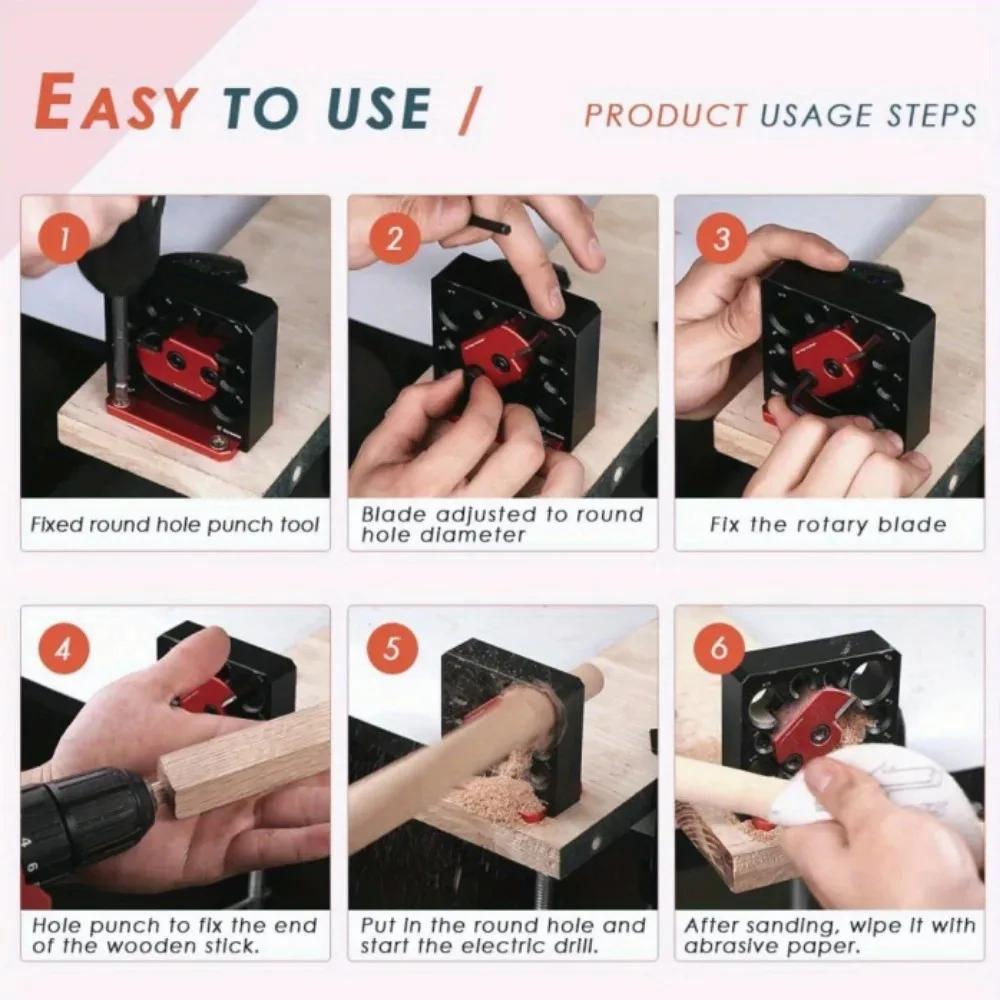 EASY TO USE / PRODUCT USAGE STEPS

1
Fixed round hole punch tool

2
Blade adjusted to round hole diameter

3
Fix the rotary blade

4
Hole punch to fix the end of the wooden stick.

5
Put in the round hole and start the electric drill.

6
After sanding, wipe it with abrasive paper.