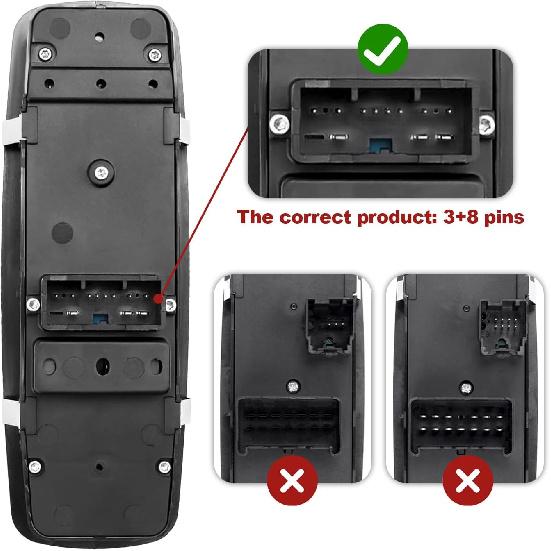 The correct product: 3+8 pins