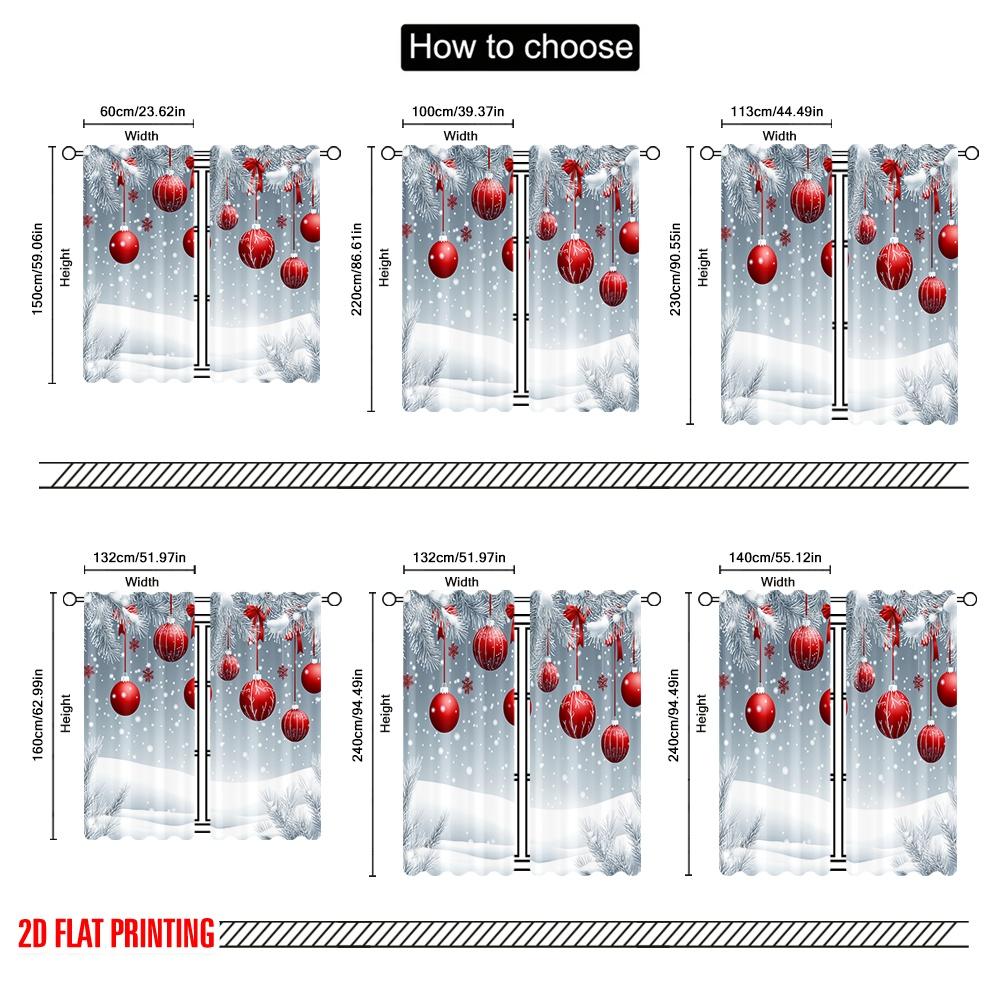 How to choose

60cm/23.62in
Width
150cm/59.06in
Height

100cm/39.37in
Width
220cm/86.61in
Height

113cm/44.49in
Width
230cm/90.55in
Height

132cm/51.97in
Width
160cm/62.99in
Height

132cm/51.97in
Width
240cm/94.49in
Height

140cm/55.12in
Width
240cm/94.49in
Height

2D FLAT PRINTING