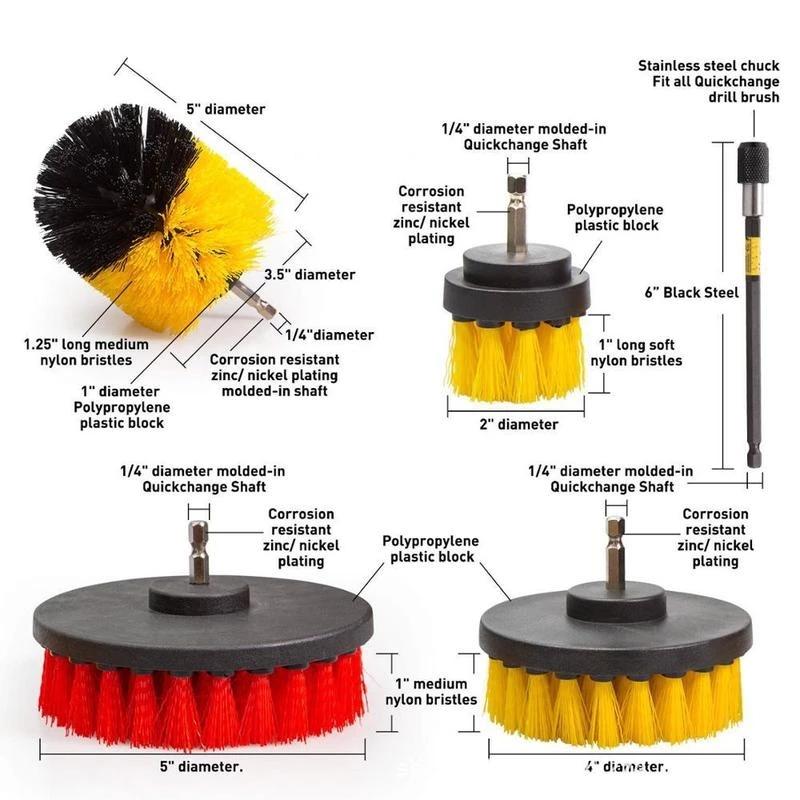 5" diameter

3.5" diameter

1/4"diameter

1.25" long medium nylon bristles

Corrosion resistant zinc/ nickel plating molded-in shaft

1" diameter Polypropylene plastic block

1/4" diameter molded-in Quickchange Shaft

Corrosion resistant zinc/ nickel plating

Polypropylene plastic block

1" long soft nylon bristles

2" diameter

Stainless steel chuck Fit all Quickchange drill brush

6" Black Steel

1/4" diameter molded-in Quickchange Shaft

Corrosion resistant zinc/ nickel plating

Polypropylene plastic block

1" medium nylon bristles

5" diameter.

1/4" diameter molded-in Quickchange Shaft

Corrosion resistant zinc/ nickel plating

4" diameter.