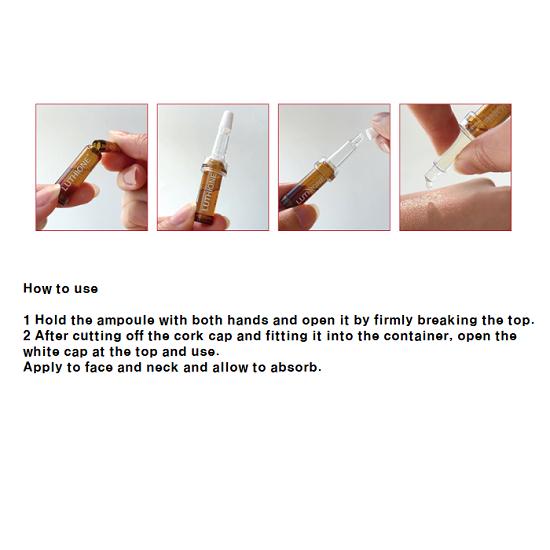 LUTHIONE

LUTHIONE

LUTHIONE

How to use

1 Hold the ampoule with both hands and open it by firmly breaking the top.
2 After cutting off the cork cap and fitting it into the container, open the white cap at the top and use.
Apply to face and neck and allow to absorb.