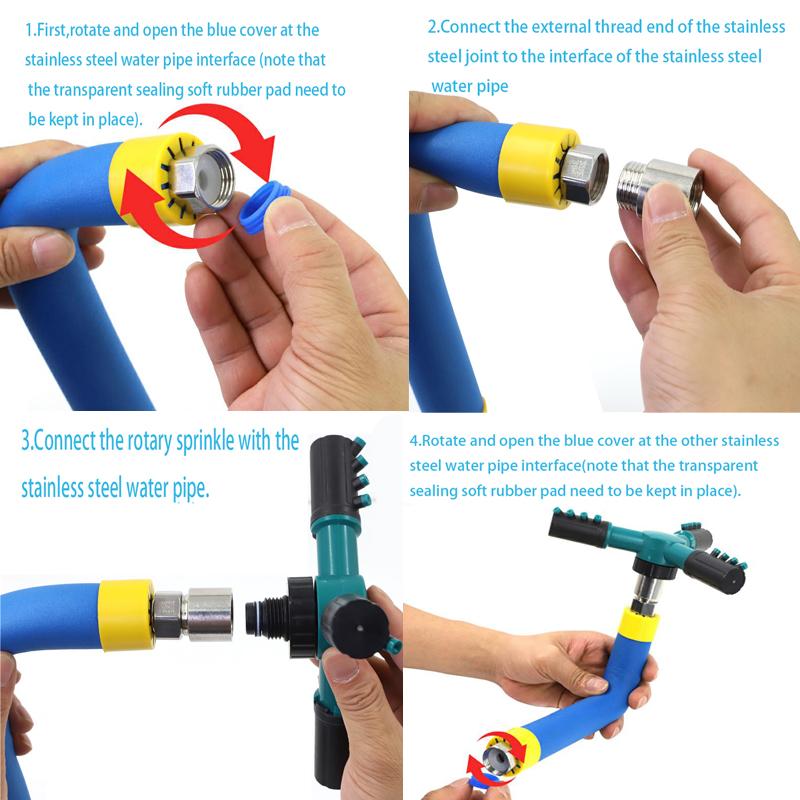 1.First,rotate and open the blue cover at the stainless steel water pipe interface (note that the transparent sealing soft rubber pad need to be kept in place).

2.Connect the external thread end of the stainless steel joint to the interface of the stainless steel water pipe

3.Connect the rotary sprinkle with the stainless steel water pipe.

4.Rotate and open the blue cover at the other stainless steel water pipe interface(note that the transparent sealing soft rubber pad need to be kept in place).