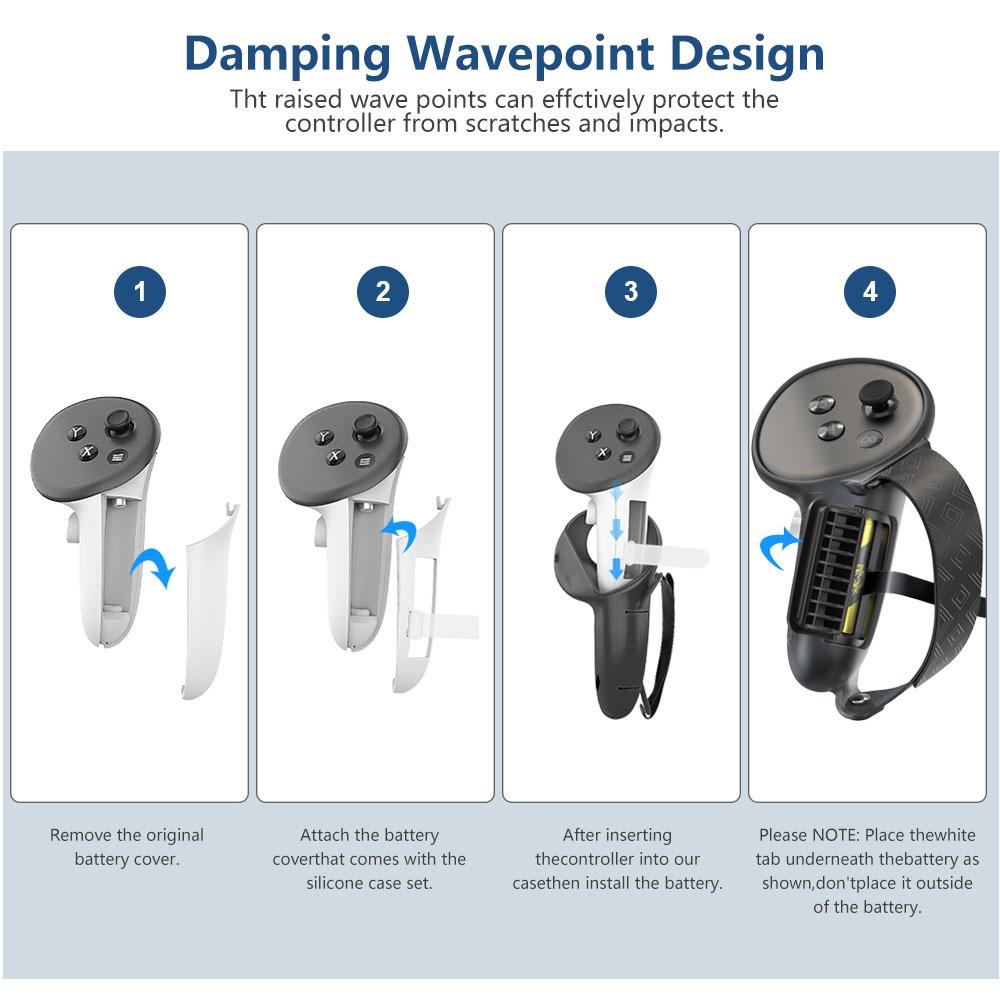 Damping Wavepoint Design

Tht raised wave points can effctively protect the controller from scratches and impacts.

1

Y
X

Remove the original battery cover.

2

Y
X

Attach the battery coverthat comes with the silicone case set.

3

Y
X

After inserting thecontroller into our casethen install the battery.

4

Please NOTE: Place thewhite tab underneath thebattery as shown,don'tplace it outside of the battery.