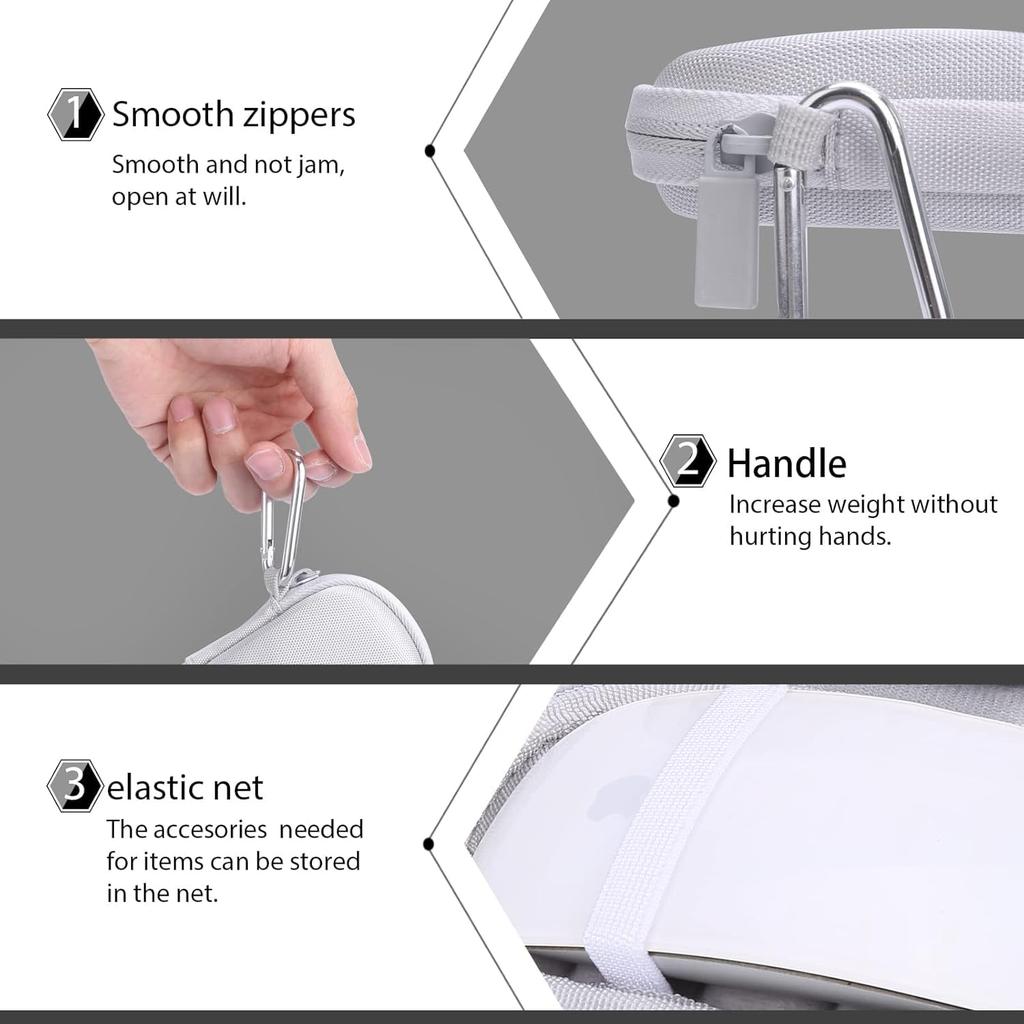 1 Smooth zippers
Smooth and not jam, open at will.

2 Handle
Increase weight without hurting hands.

3 elastic net
The accesories needed for items can be stored in the net.