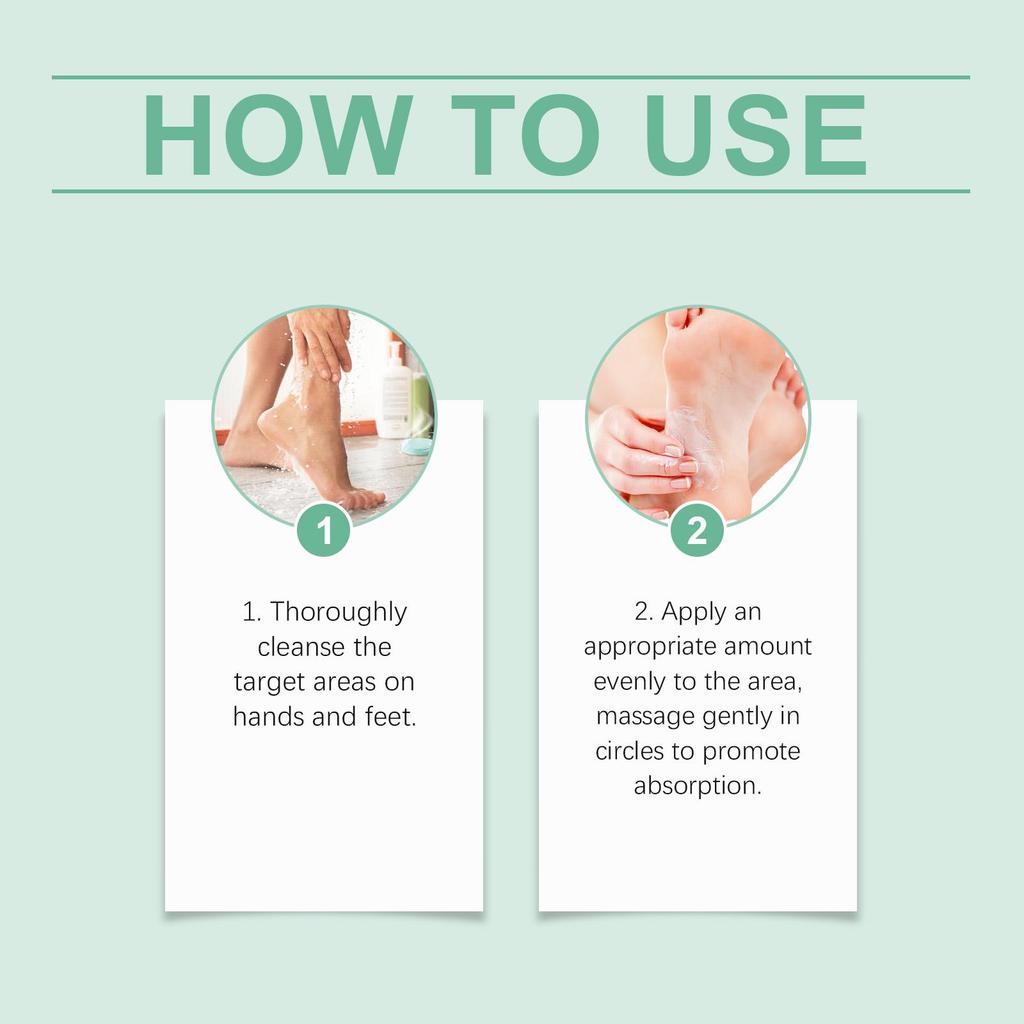 HOW TO USE

1

1. Thoroughly cleanse the target areas on hands and feet.

2

2. Apply an appropriate amount evenly to the area, massage gently in circles to promote absorption.