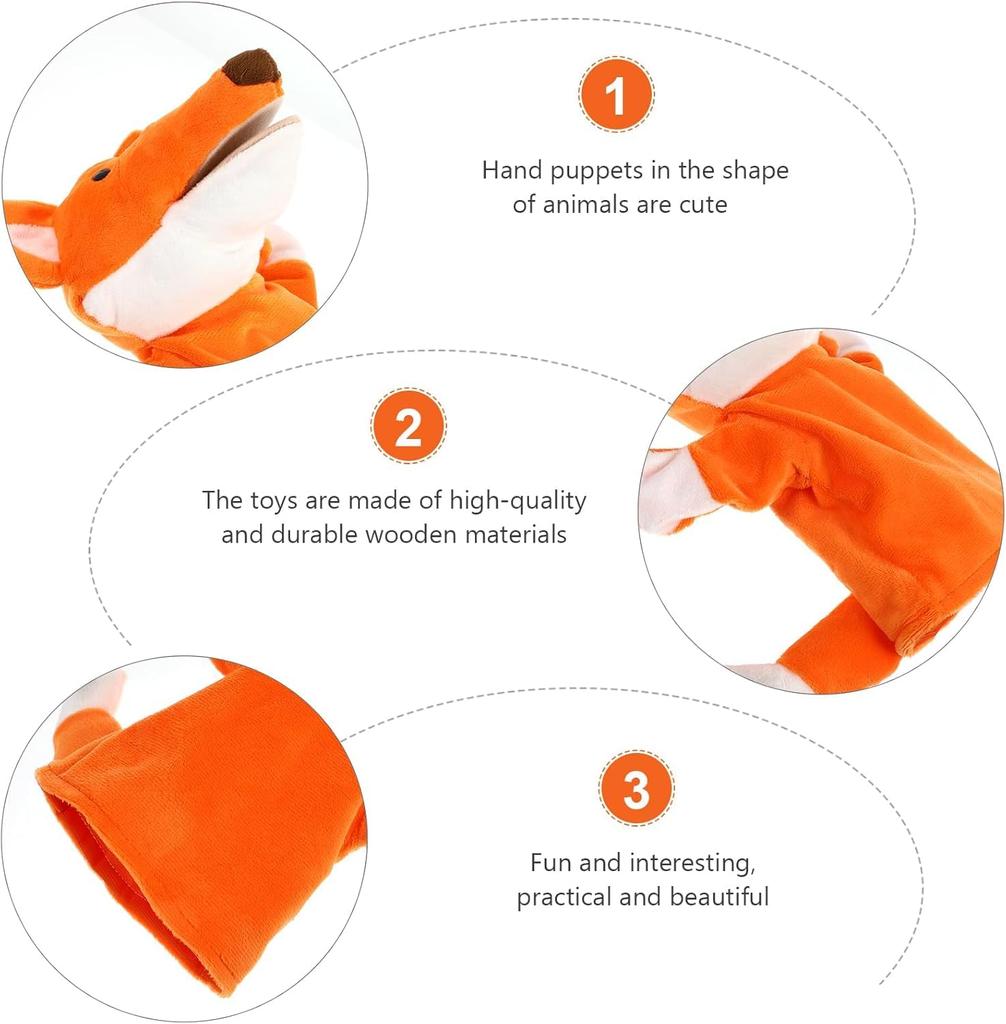 1

Hand puppets in the shape of animals are cute

2

The toys are made of high-quality and durable wooden materials

3

Fun and interesting, practical and beautiful