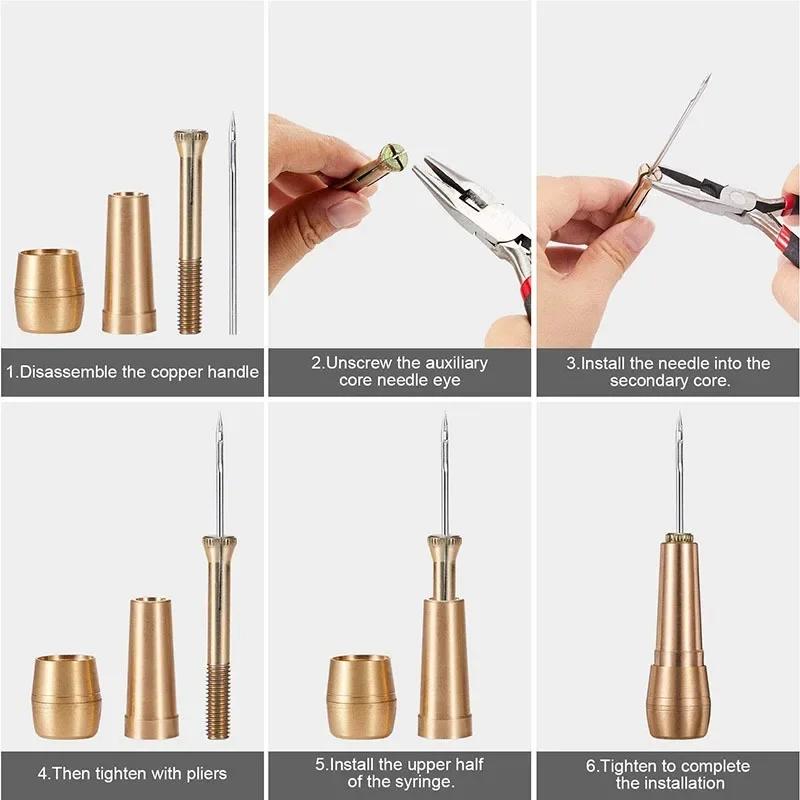 1.Disassemble the copper handle

2.Unscrew the auxiliary core needle eye

3.Install the needle into the secondary core.

4.Then tighten with pliers

5.Install the upper half of the syringe.

6.Tighten to complete the installation