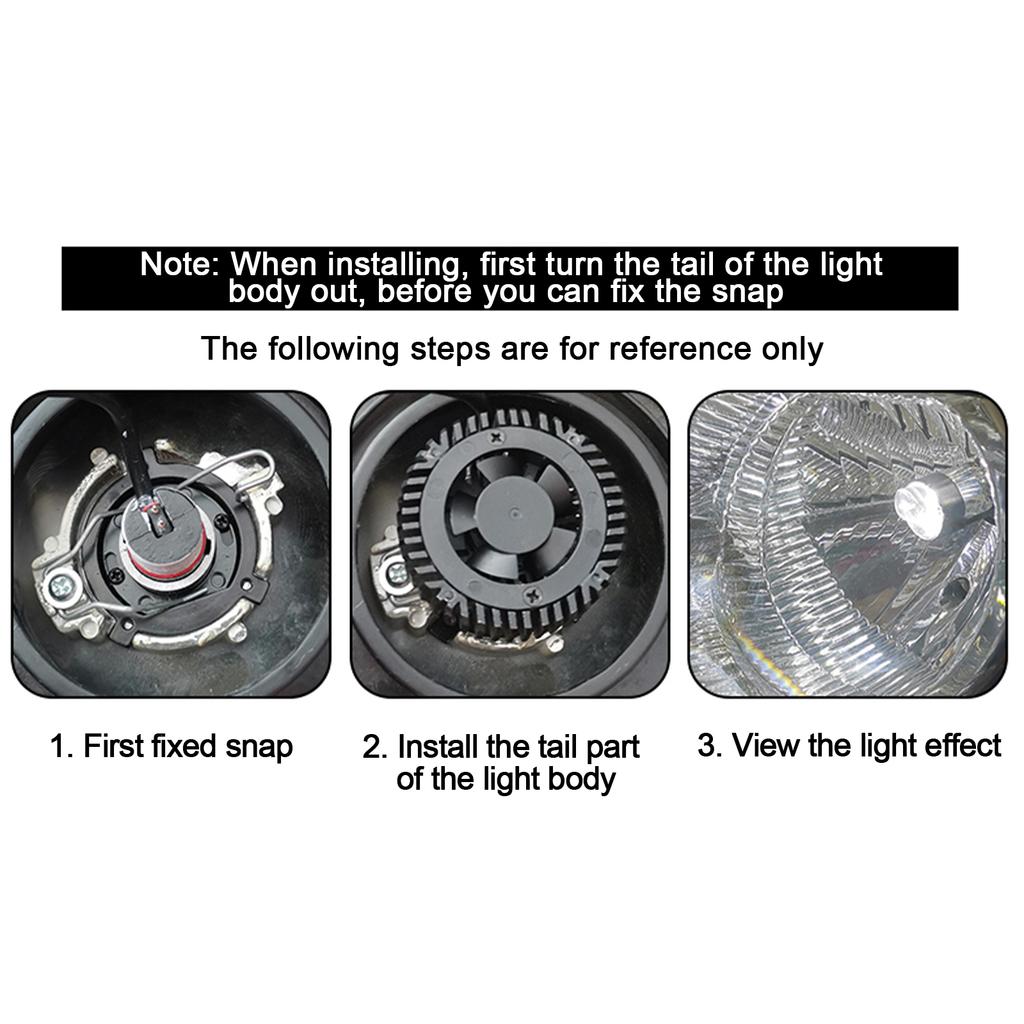 Note: When installing, first turn the tail of the light body out, before you can fix the snap

The following steps are for reference only

1. First fixed snap

2. Install the tail part of the light body

3. View the light effect