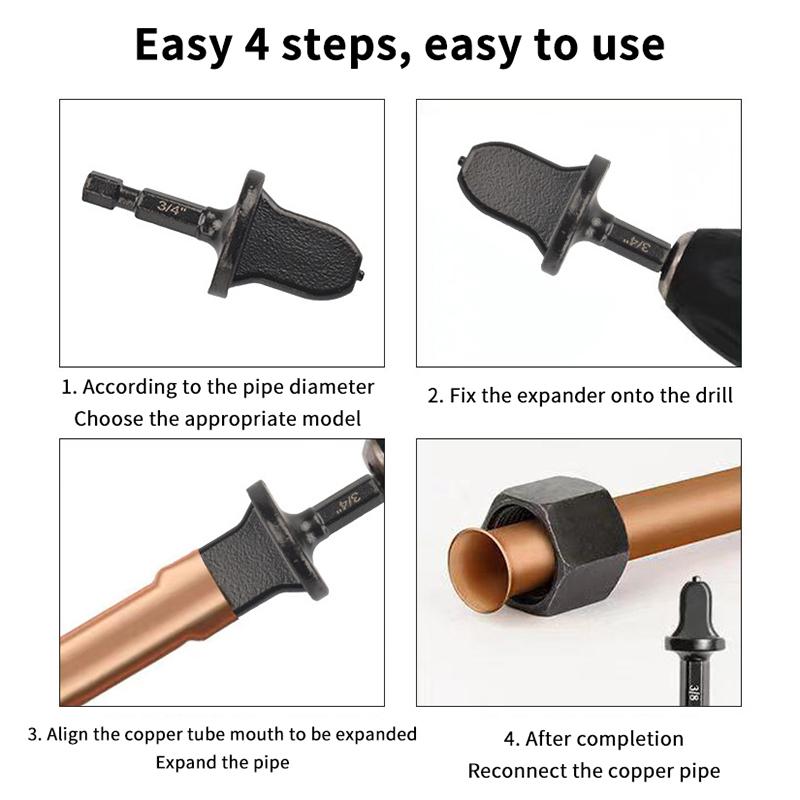 Easy 4 steps, easy to use

3/4"

1. According to the pipe diameter
Choose the appropriate model

3/4"

2. Fix the expander onto the drill

3/4"

3. Align the copper tube mouth to be expanded
Expand the pipe

3/8

4. After completion
Reconnect the copper pipe