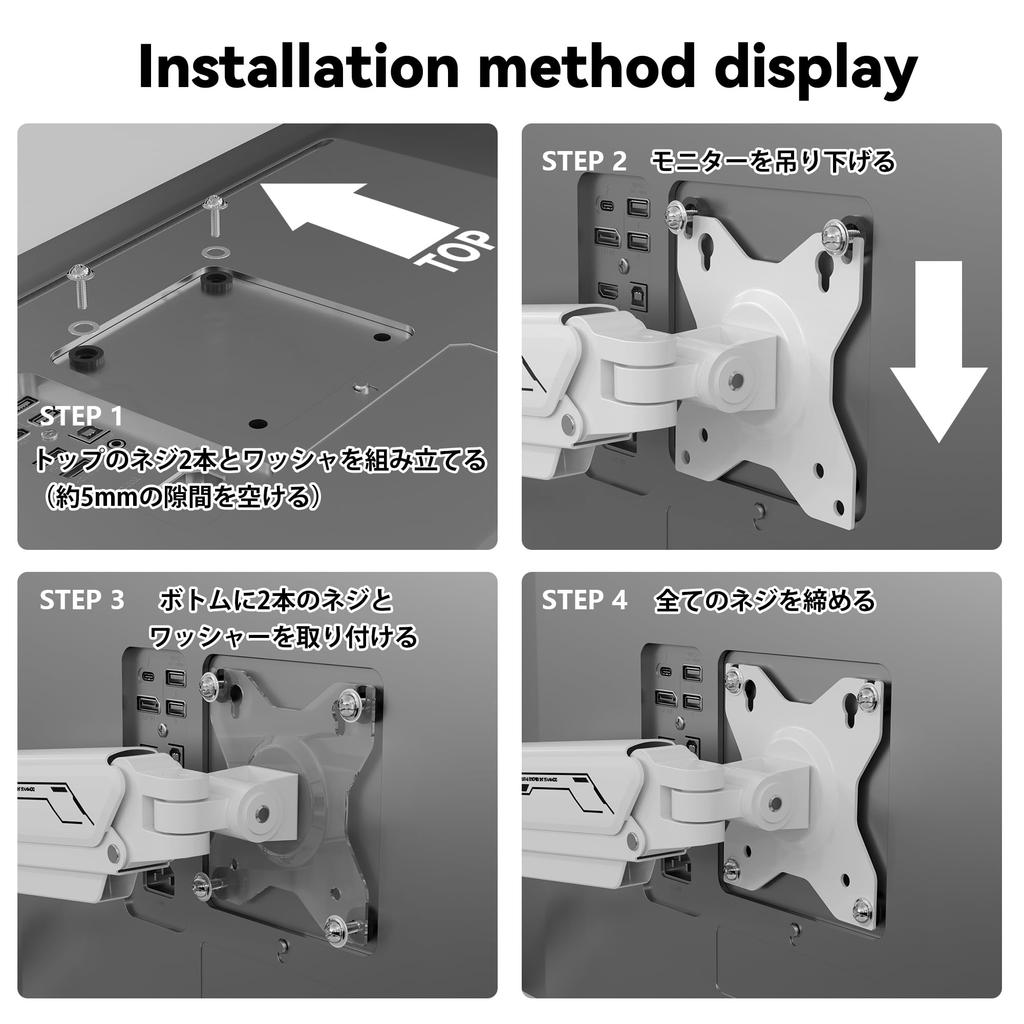 Installation method display

TOP

STEP 1
トップのネジ2本とワッシャを組み立てる
（約5mmの隙間を空ける）

STEP 2　モニターを吊り下げる

STEP 3　ボトムに2本のネジと
ワッシャーを取り付ける

STEP 4　全てのネジを締める