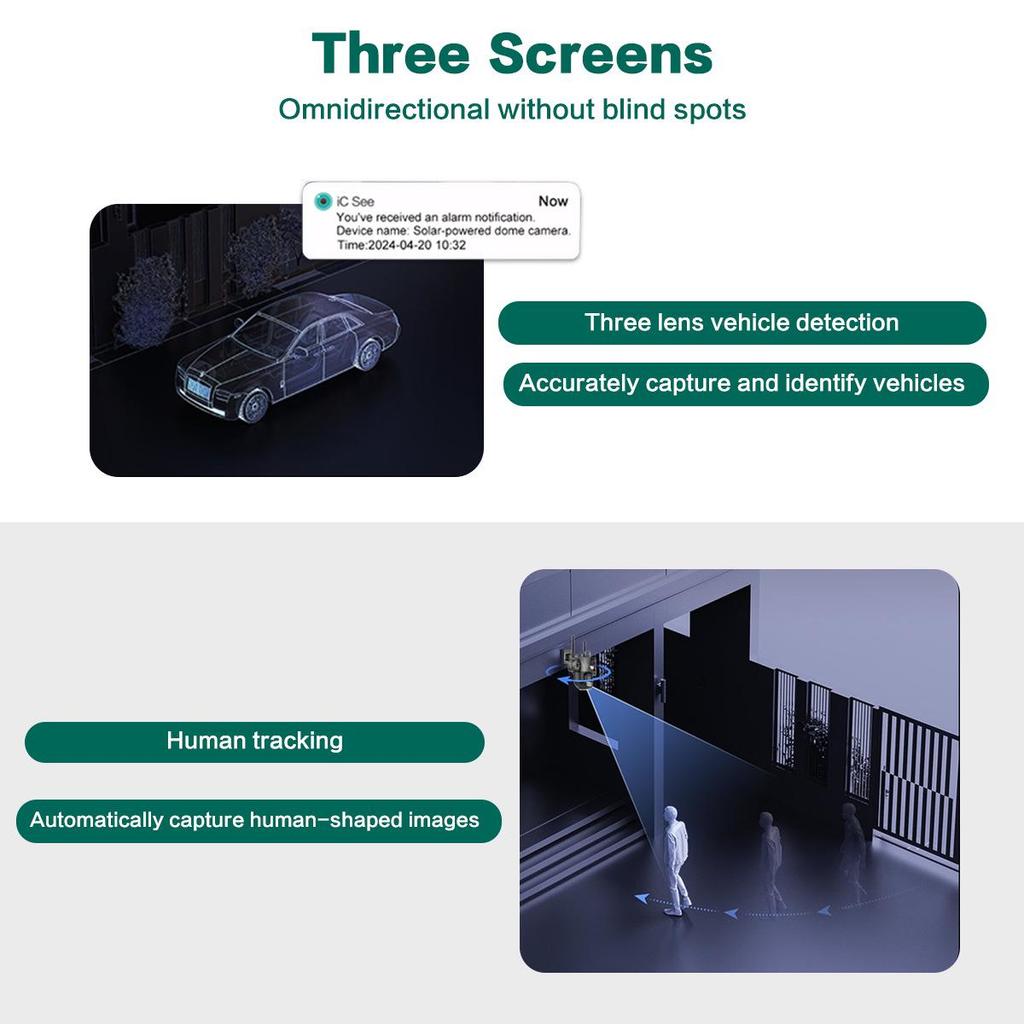 Three Screens
Omnidirectional without blind spots

iC See Now
You've received an alarm notification.
Device name: Solar-powered dome camera.
Time:2024-04-20 10:32

Three lens vehicle detection

Accurately capture and identify vehicles

Human tracking

Automatically capture human-shaped images