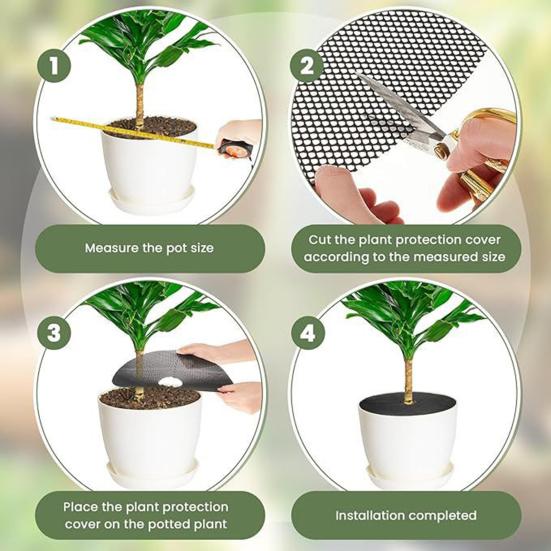 1

Measure the pot size

2

Cut the plant protection cover according to the measured size

3

Place the plant protection cover on the potted plant

4

Installation completed