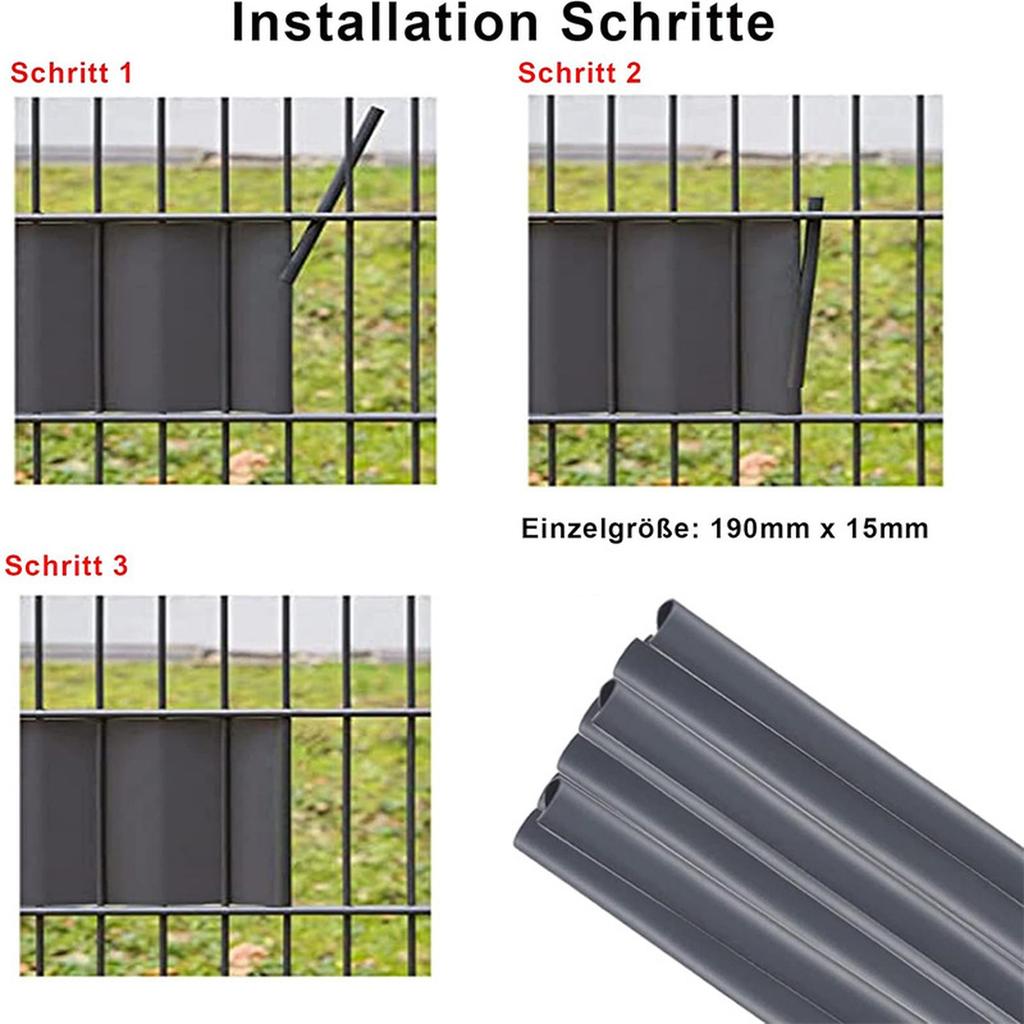 Installation Schritte

Schritt 1

Schritt 2

Einzelgröße: 190mm x 15mm

Schritt 3