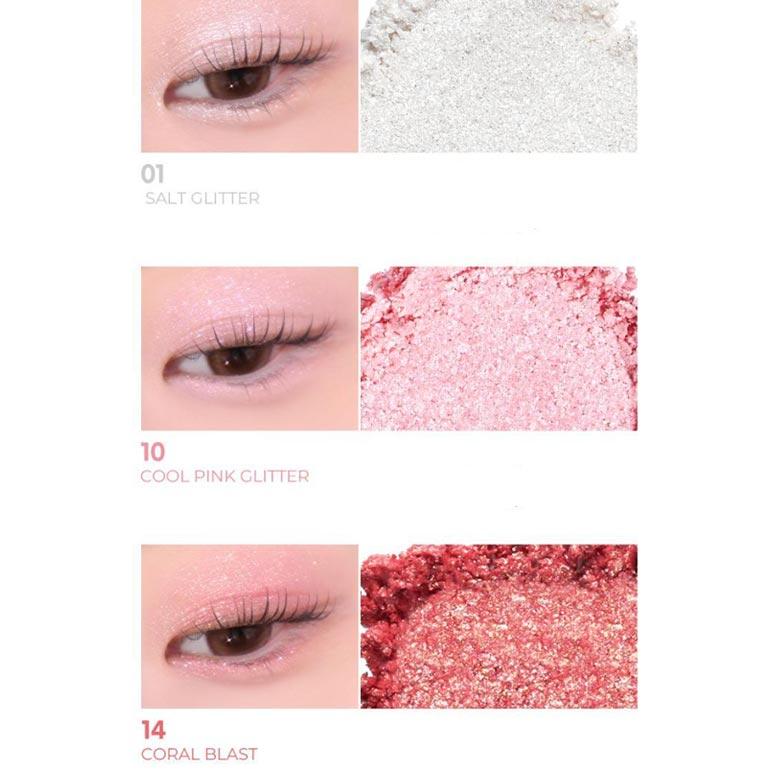 01
SALT GLITTER

10
COOL PINK GLITTER

14
CORAL BLAST