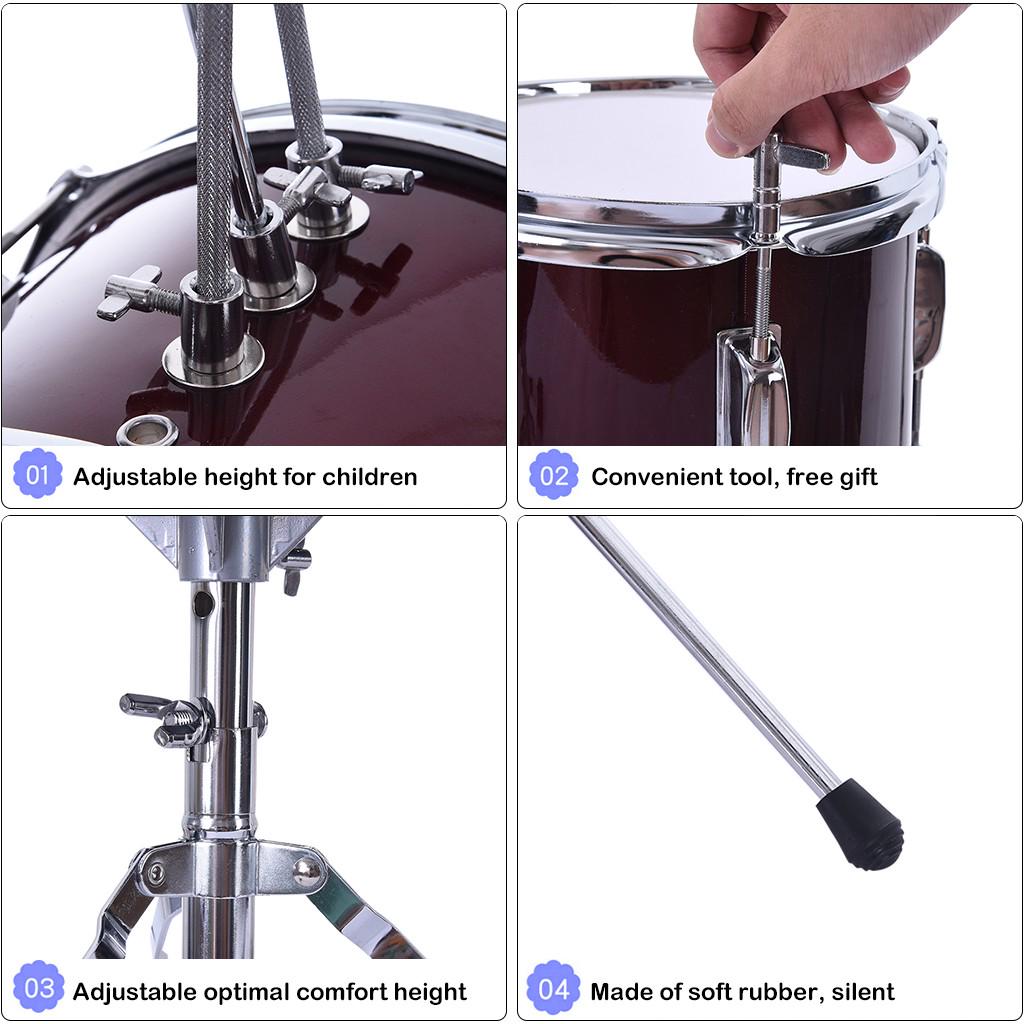 01 Adjustable height for children

02 Convenient tool, free gift

03 Adjustable optimal comfort height

04 Made of soft rubber, silent