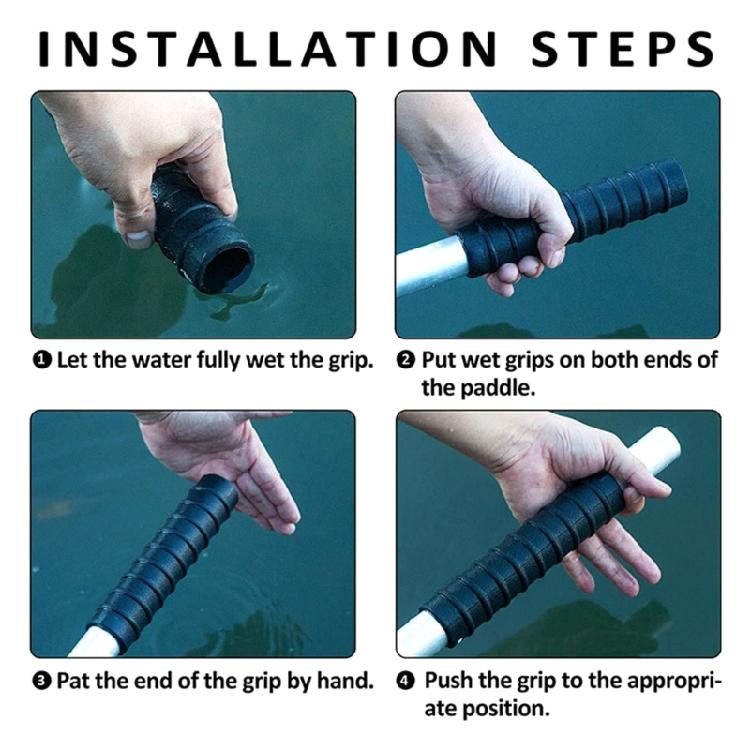 INSTALLATION STEPS

❶ Let the water fully wet the grip.

❷ Put wet grips on both ends of the paddle.

❸ Pat the end of the grip by hand.

❹ Push the grip to the appropriate position.