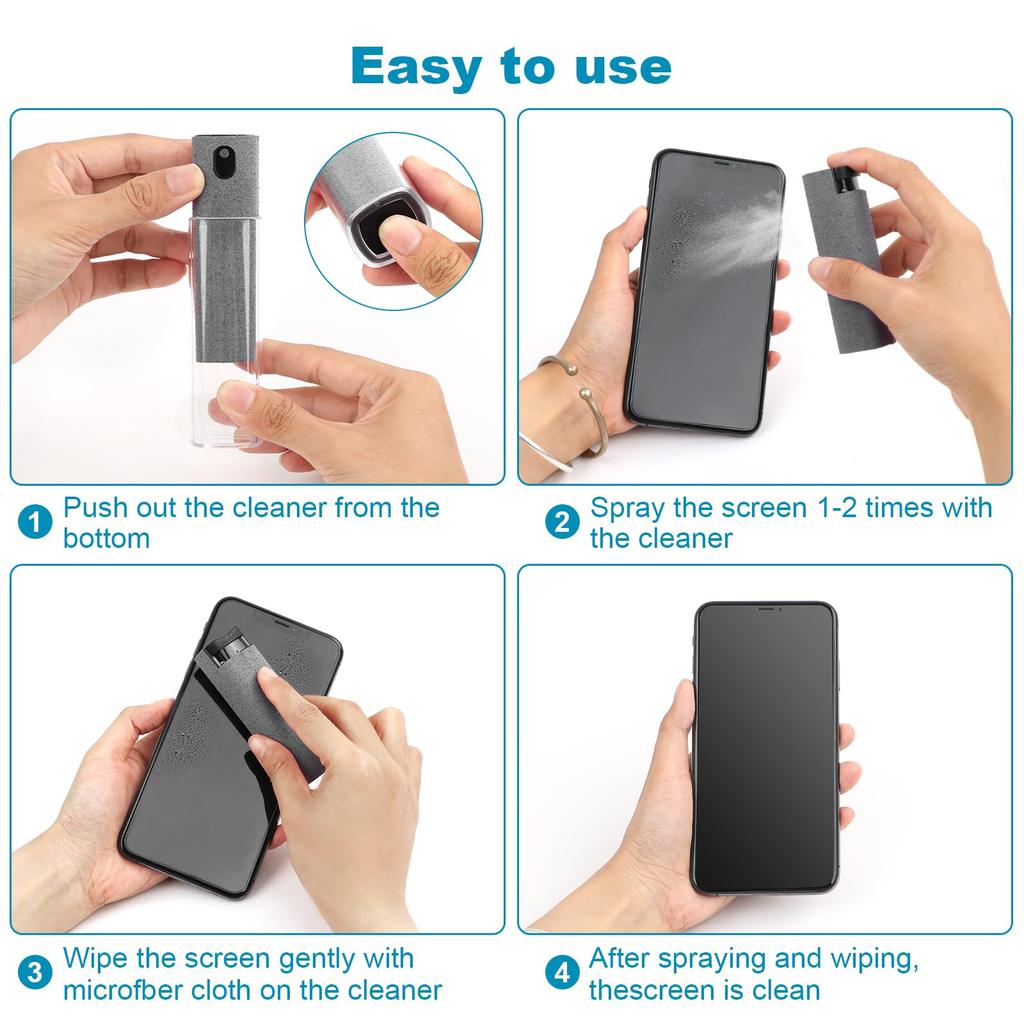 Easy to use

1 Push out the cleaner from the bottom

2 Spray the screen 1-2 times with the cleaner

3 Wipe the screen gently with microfber cloth on the cleaner

4 After spraying and wiping, thescreen is clean