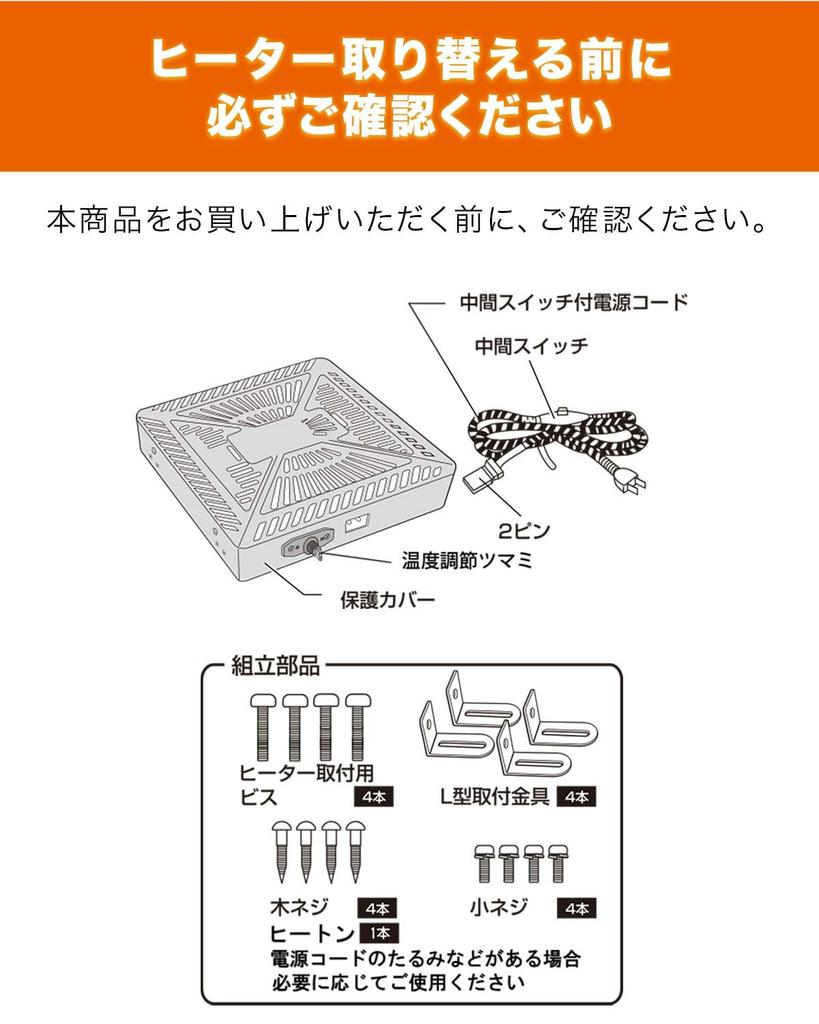 ヒーター取り替える前に
必ずご確認ください

本商品をお買い上げいただく前に、ご確認ください。

中間スイッチ付電源コード
中間スイッチ
2ピン
温度調節ツマミ
保護カバー

組立部品
ヒーター取付用ビス 4本
L型取付金具 4本
木ネジ 4本
小ネジ 4本
ヒートン 1本
電源コードのたるみなどがある場合
必要に応じてご使用ください