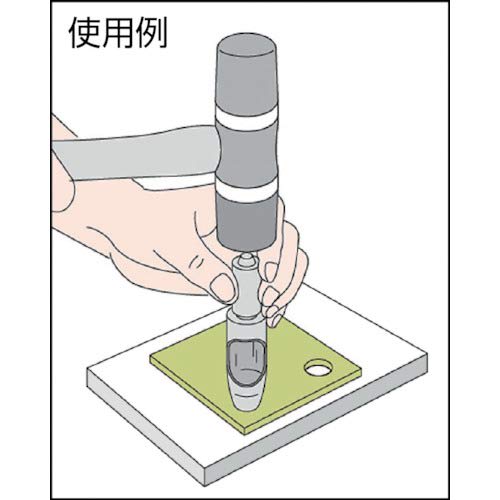 使用例