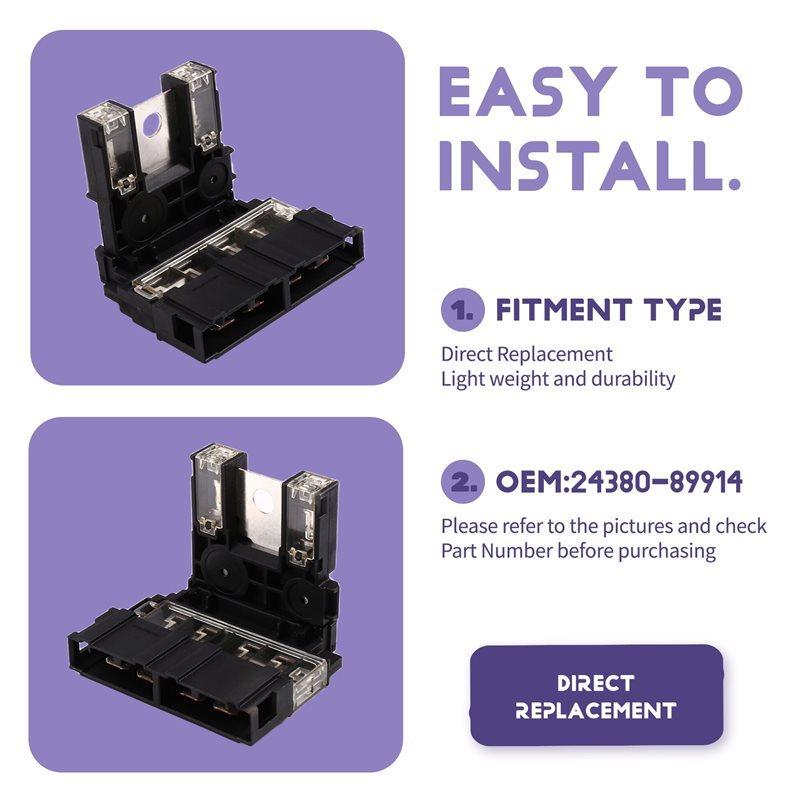 EASY TO INSTALL.

1. FITMENT TYPE

Direct Replacement
Light weight and durability

2. OEM:24380-89914

Please refer to the pictures and check
Part Number before purchasing

DIRECT REPLACEMENT