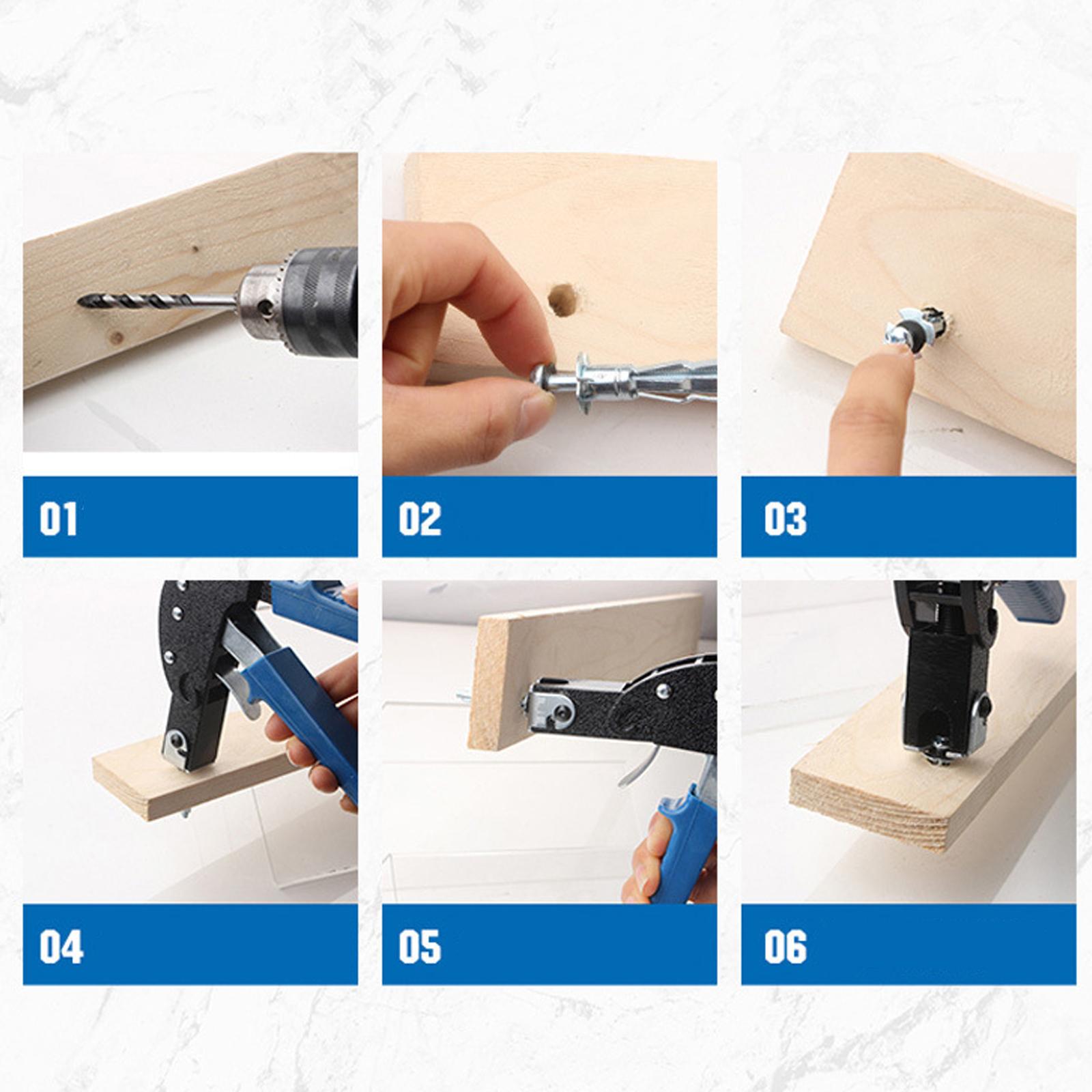 01

02

03

04

05

06