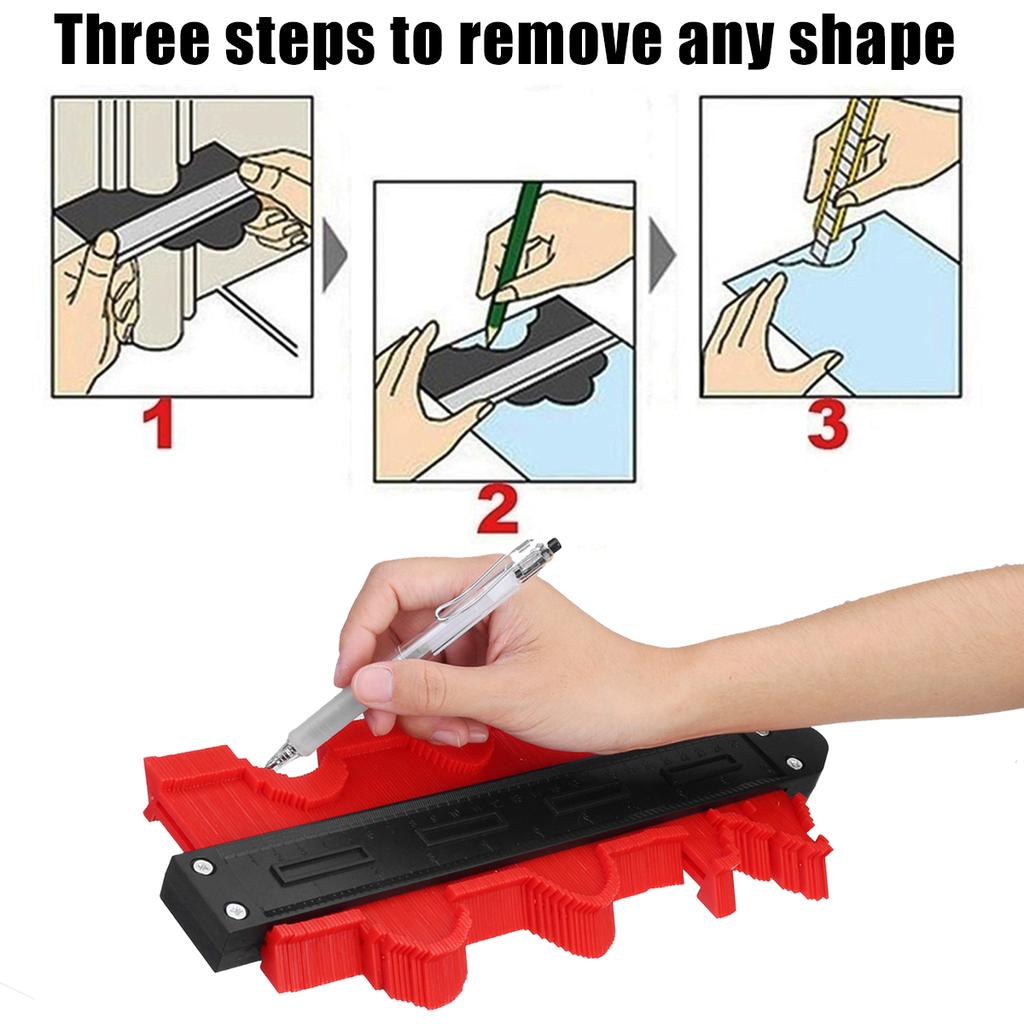 Three steps to remove any shape

1

2

3