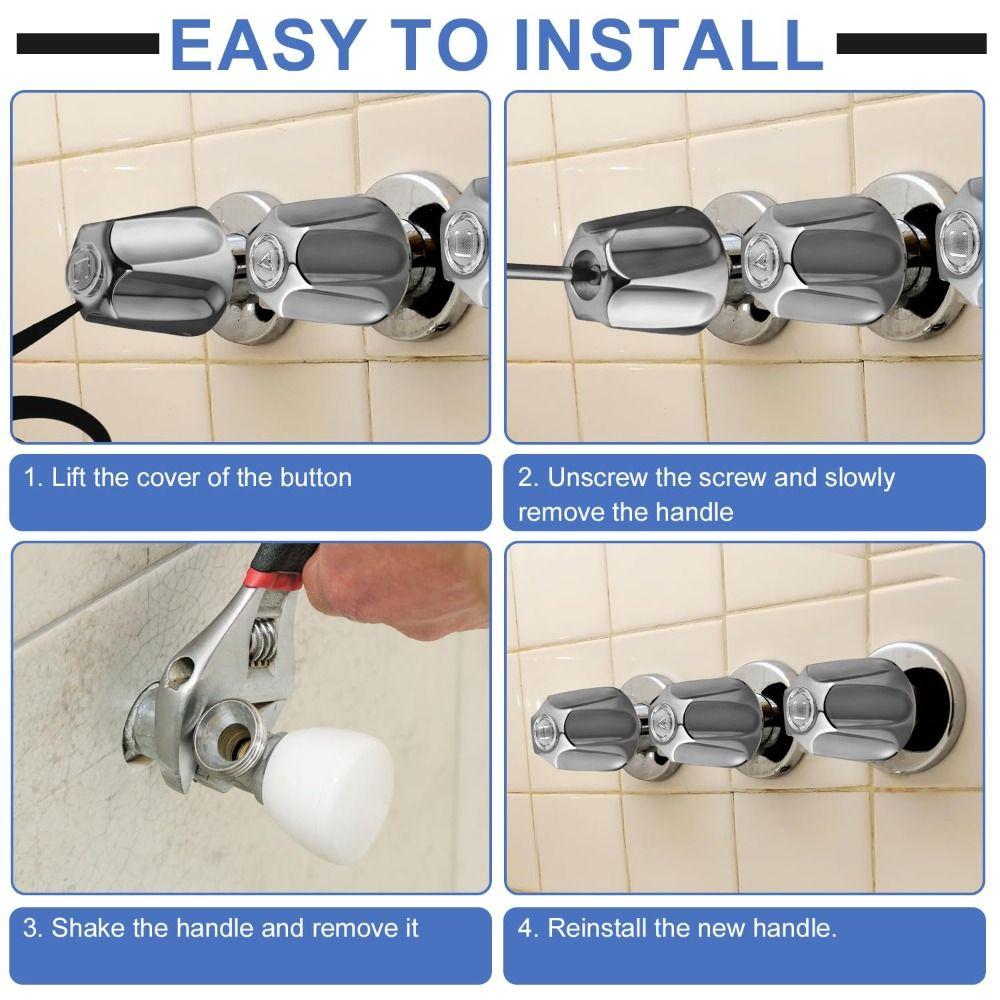 EASY TO INSTALL

1. Lift the cover of the button

2. Unscrew the screw and slowly remove the handle

3. Shake the handle and remove it

4. Reinstall the new handle.