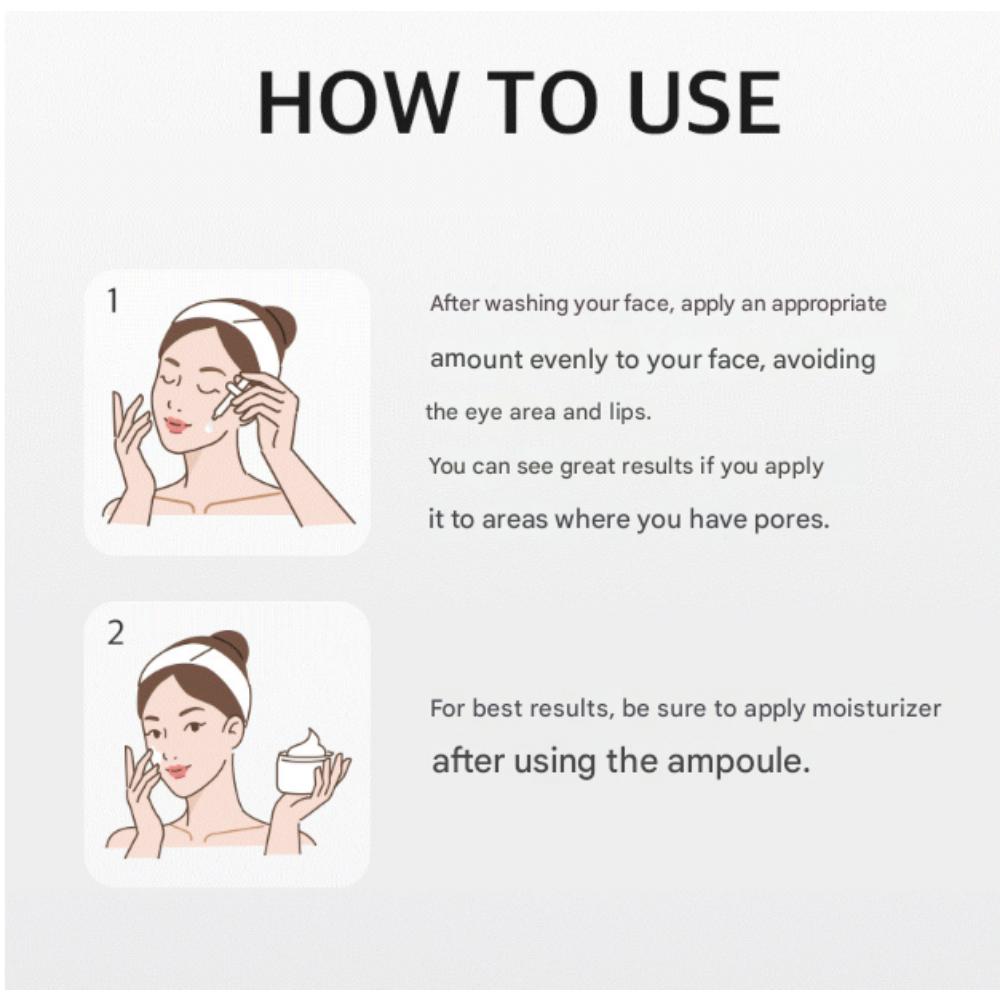 HOW TO USE

1

After washing your face, apply an appropriate amount evenly to your face, avoiding the eye area and lips.
You can see great results if you apply it to areas where you have pores.

2

For best results, be sure to apply moisturizer after using the ampoule.