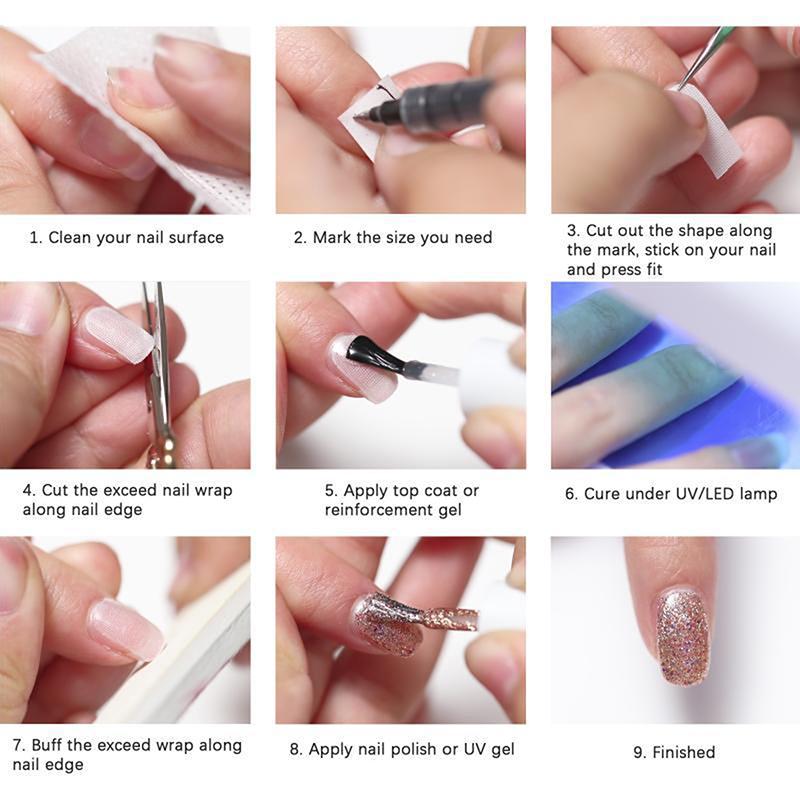 1. Clean your nail surface

2. Mark the size you need

3. Cut out the shape along the mark, stick on your nail and press fit

4. Cut the exceed nail wrap along nail edge

5. Apply top coat or reinforcement gel

6. Cure under UV/LED lamp

7. Buff the exceed wrap along nail edge

8. Apply nail polish or UV gel

9. Finished