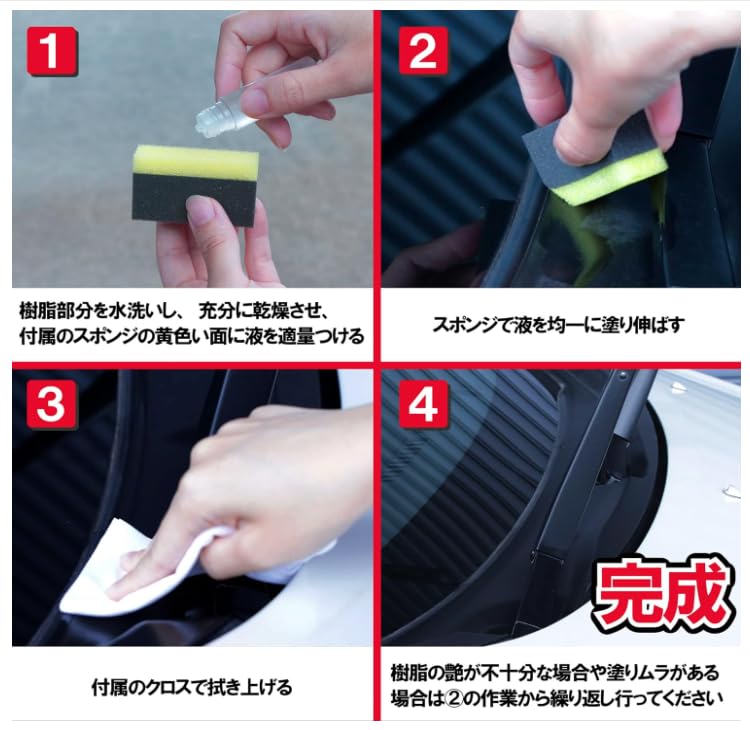 1

樹脂部分を水洗いし、 充分に乾燥させ、付属のスポンジの黄色い面に液を適量つける

2

スポンジで液を均一に塗り伸ばす

3

付属のクロスで拭き上げる

4

完成

樹脂の艶が不十分な場合や塗りムラがある場合は②の作業から繰り返し行ってください