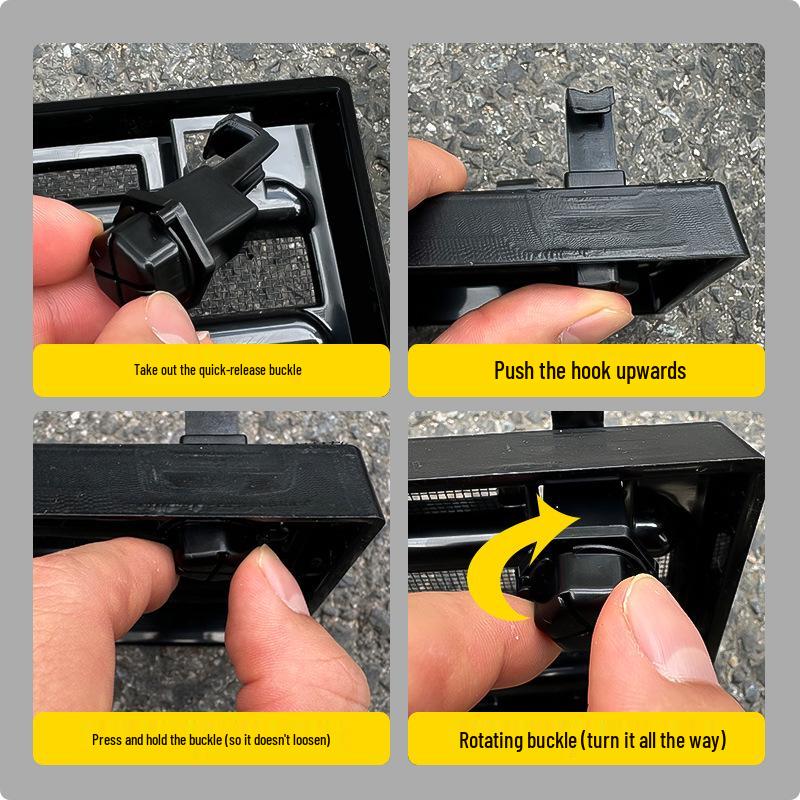 Take out the quick-release buckle

Push the hook upwards

Press and hold the buckle (so it doesn't loosen)

Rotating buckle (turn it all the way)