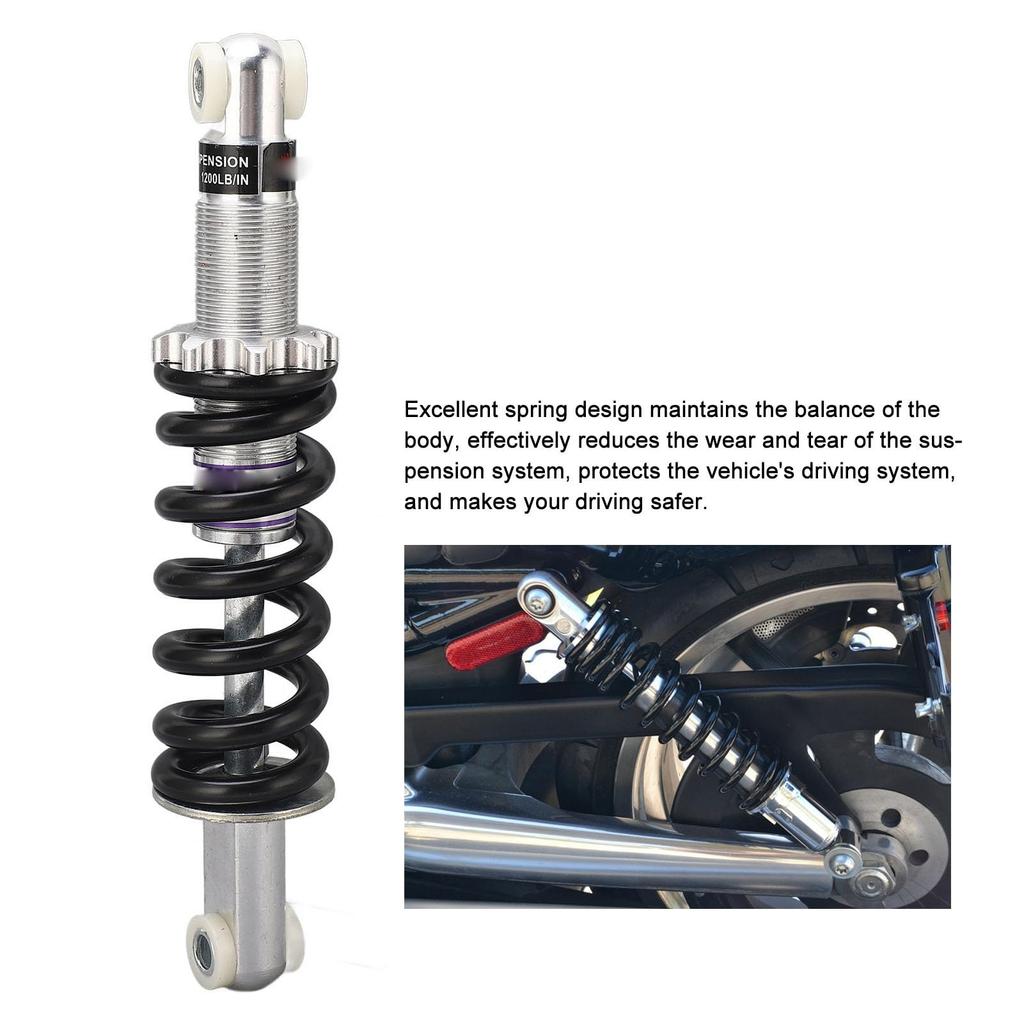 PENSION
1200LB/IN

Excellent spring design maintains the balance of the body, effectively reduces the wear and tear of the suspension system, protects the vehicle's driving system, and makes your driving safer.