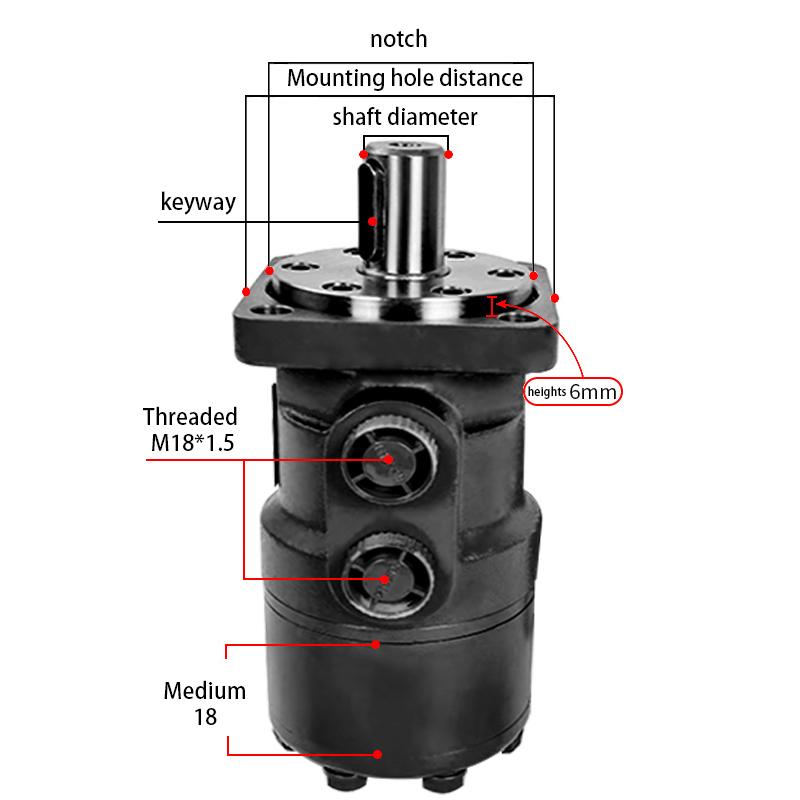 notch
Mounting hole distance
shaft diameter
keyway
heights 6mm
Threaded
M18*1.5
Medium
18