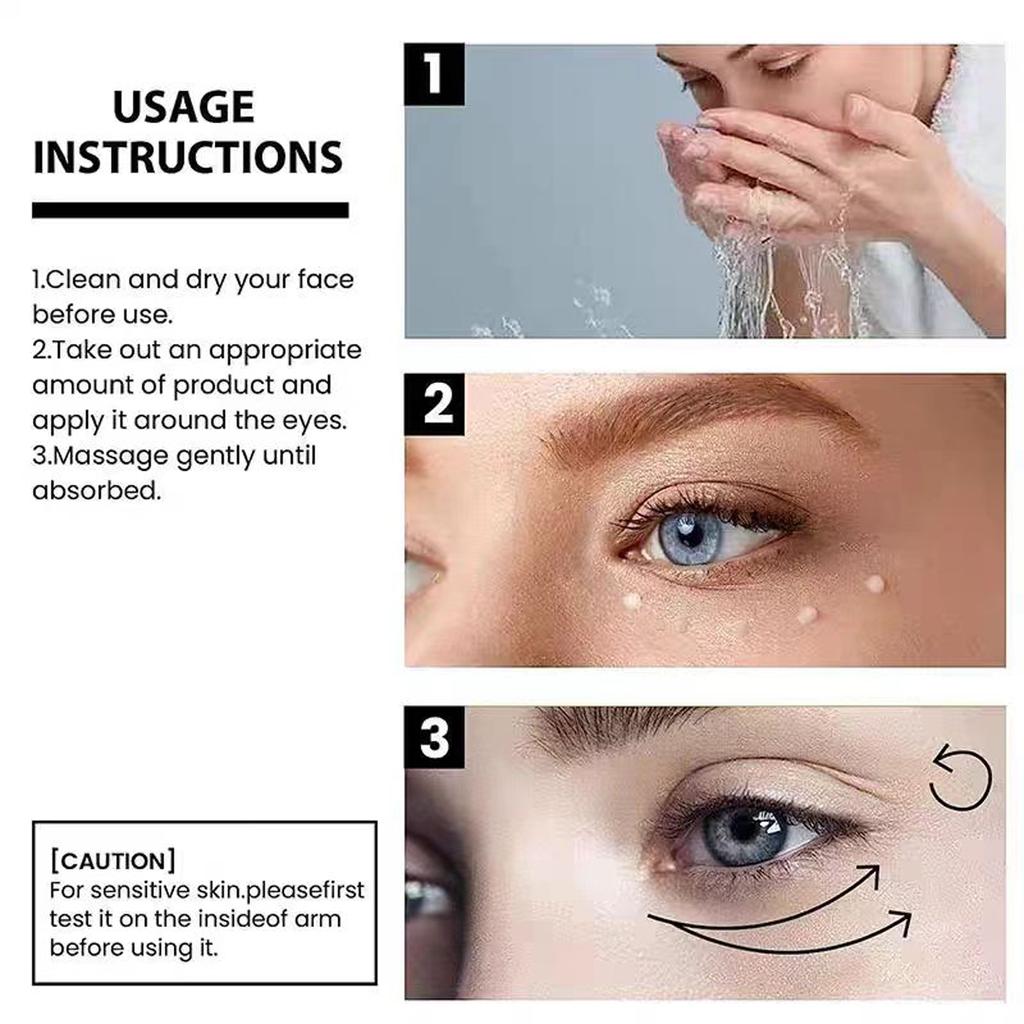 USAGE INSTRUCTIONS

1.Clean and dry your face before use.
2.Take out an appropriate amount of product and apply it around the eyes.
3.Massage gently until absorbed.

[CAUTION]
For sensitive skin.pleasefirst test it on the insideof arm before using it.

1

2

3