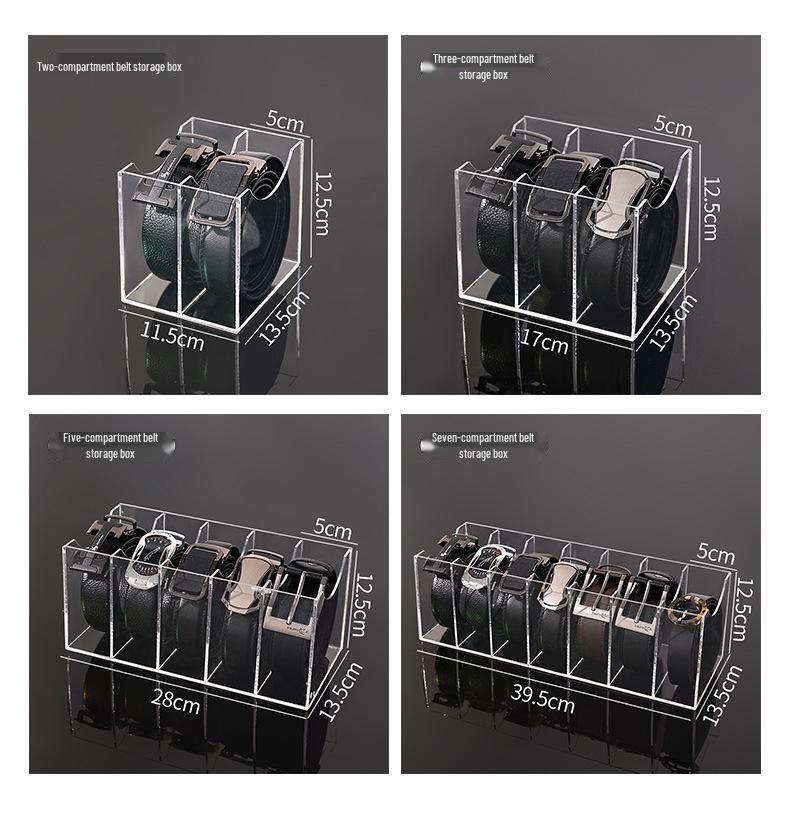 Two-compartment belt storage box

5cm

12.5cm

11.5cm

13.5cm

Three-compartment belt storage box

5cm

12.5cm

17cm

13.5cm

Five-compartment belt storage box

5cm

12.5cm

28cm

13.5cm

Seven-compartment belt storage box

5cm

12.5cm

39.5cm

13.5cm