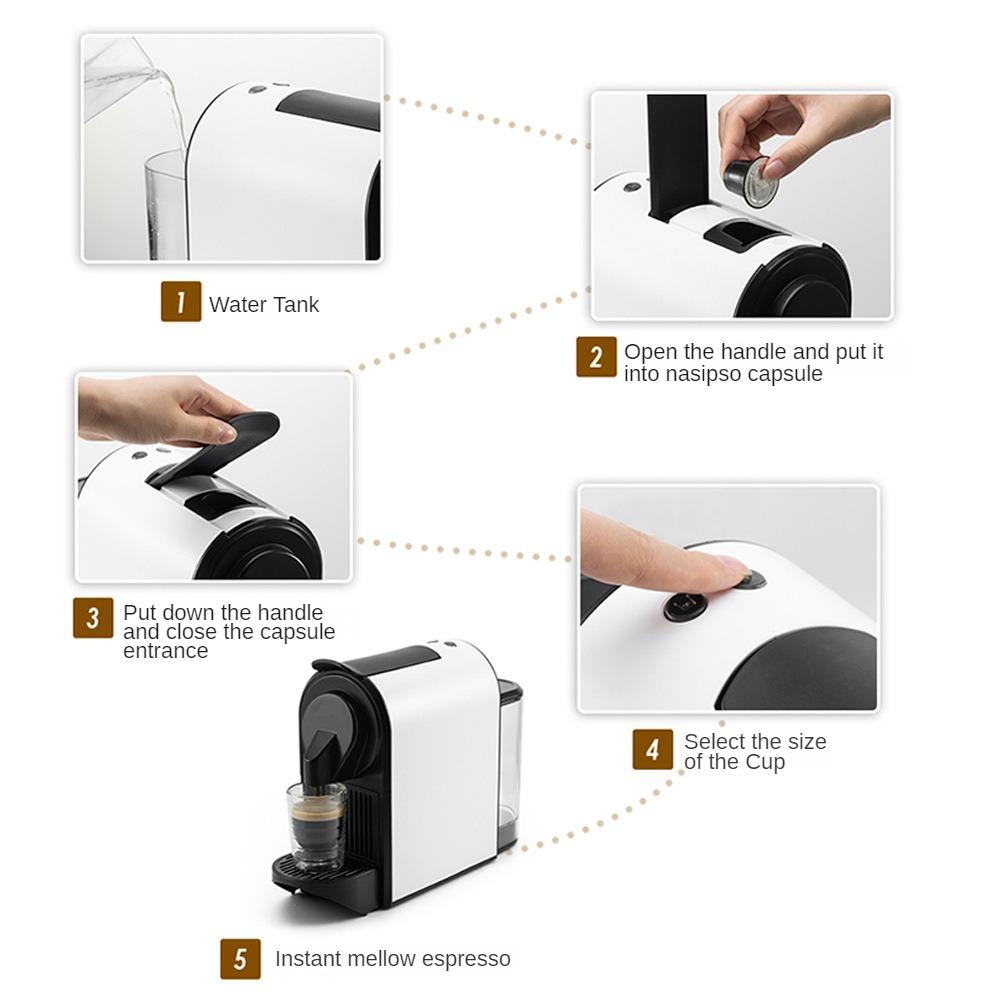 1 Water Tank

2 Open the handle and put it into nasipso capsule

3 Put down the handle and close the capsule entrance

4 Select the size of the Cup

5 Instant mellow espresso