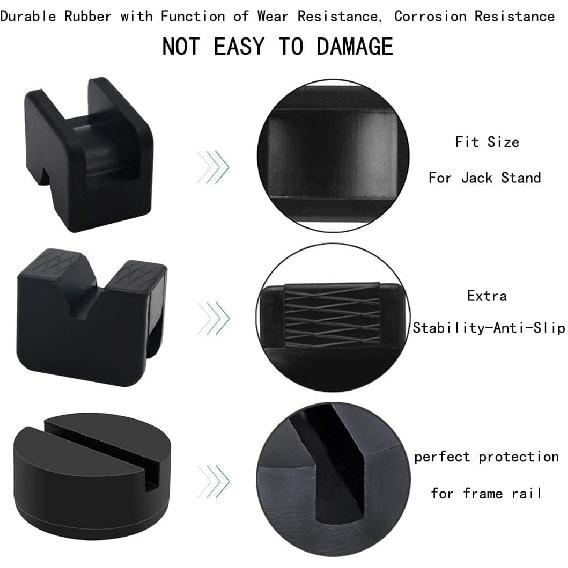 Durable Rubber with Function of Wear Resistance, Corrosion Resistance

NOT EASY TO DAMAGE

Fit Size

For Jack Stand

Extra

Stability-Anti-Slip

perfect protection

for frame rail