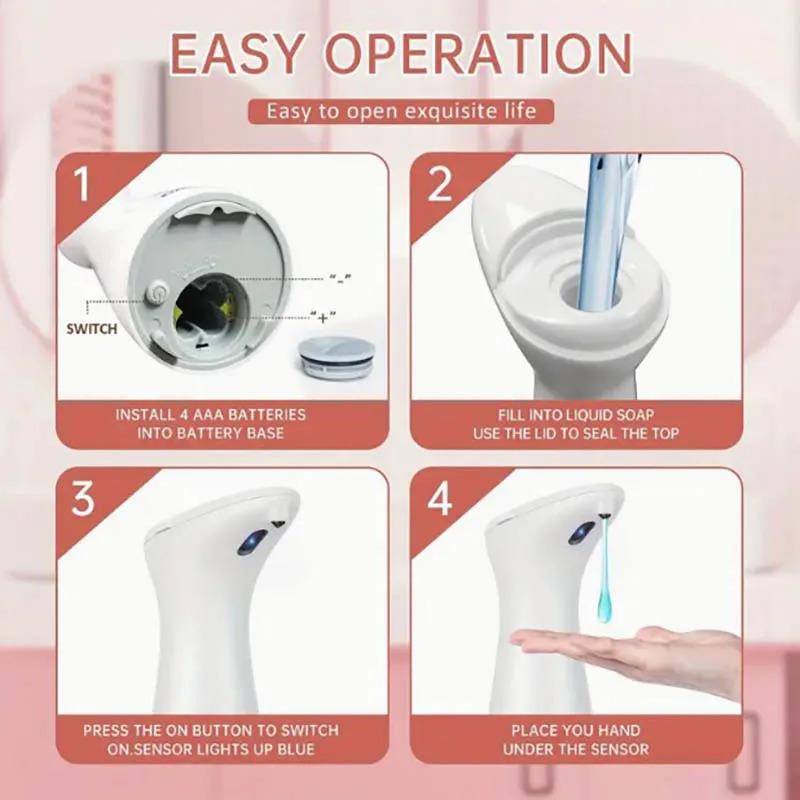 EASY OPERATION

Easy to open exquisite life

1

SWITCH

"-"

"+"

INSTALL 4 AAA BATTERIES INTO BATTERY BASE

2

FILL INTO LIQUID SOAP USE THE LID TO SEAL THE TOP

3

PRESS THE ON BUTTON TO SWITCH ON.SENSOR LIGHTS UP BLUE

4

PLACE YOU HAND UNDER THE SENSOR