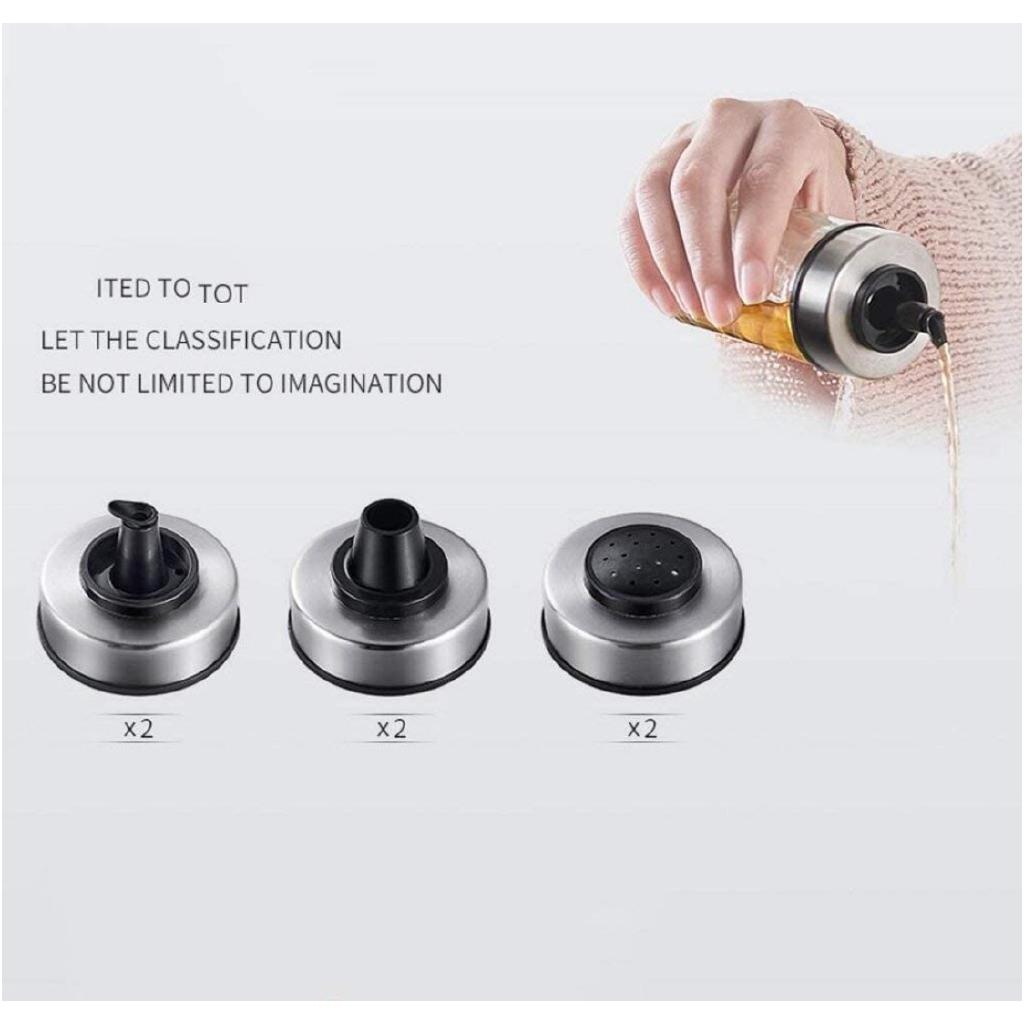 ITED TO TOT
LET THE CLASSIFICATION
BE NOT LIMITED TO IMAGINATION

x2

x2

x2