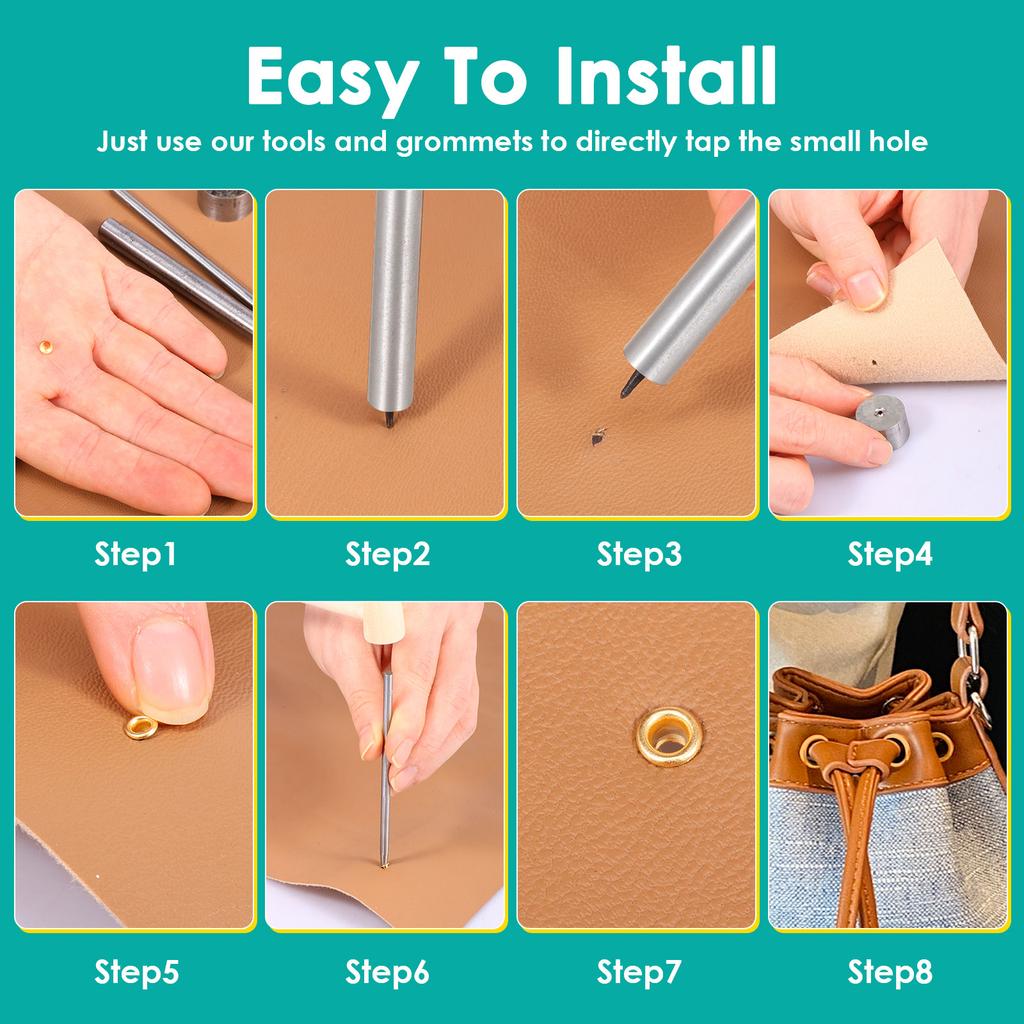 Easy To Install

Just use our tools and grommets to directly tap the small hole

Step1

Step2

Step3

Step4

Step5

Step6

Step7

Step8