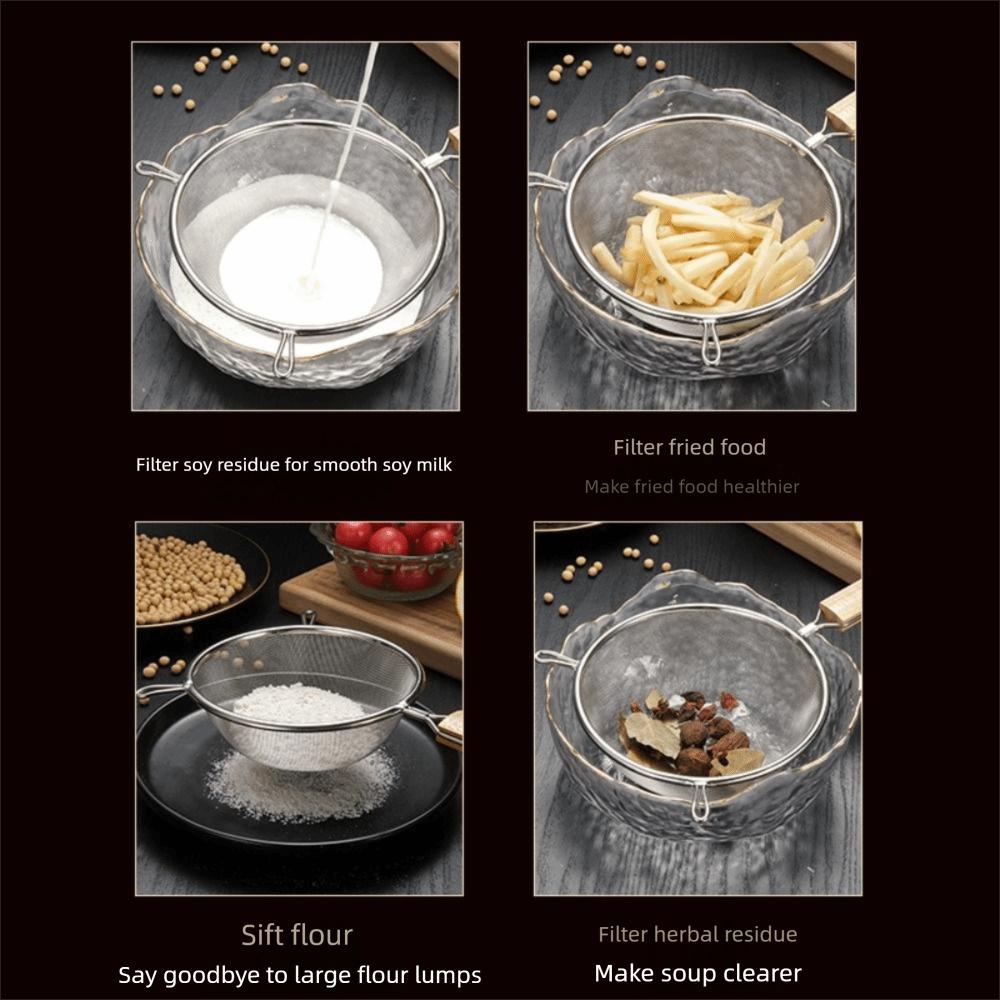 Filter soy residue for smooth soy milk

Filter fried food

Make fried food healthier

Sift flour

Say goodbye to large flour lumps

Filter herbal residue

Make soup clearer