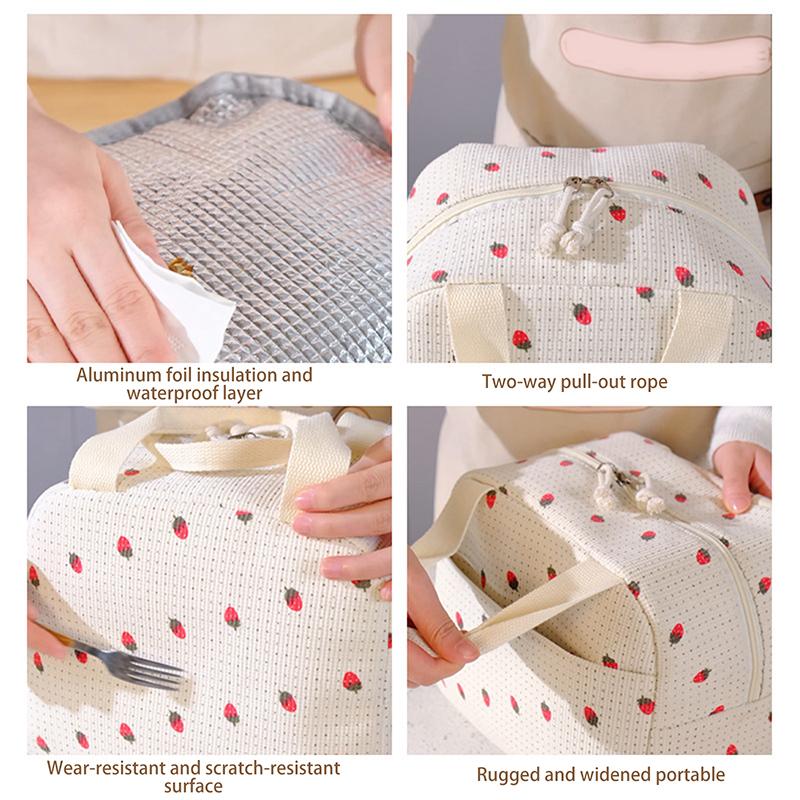 Aluminum foil insulation and waterproof layer

Two-way pull-out rope

Wear-resistant and scratch-resistant surface

Rugged and widened portable