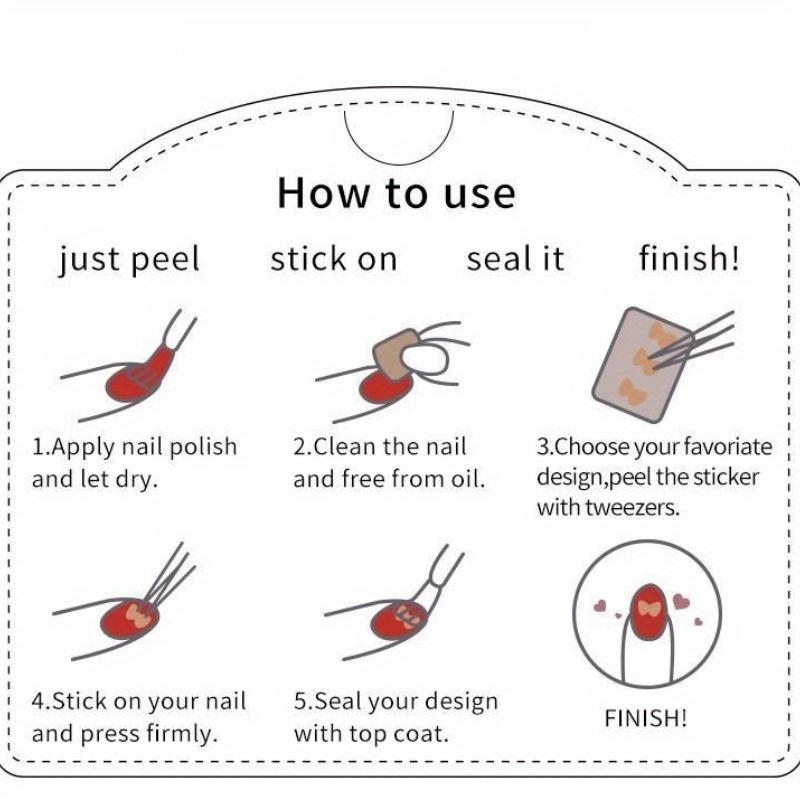 How to use

just peel stick on seal it finish!

1.Apply nail polish and let dry.

2.Clean the nail and free from oil.

3.Choose your favoriate design,peel the sticker with tweezers.

4.Stick on your nail and press firmly.

5.Seal your design with top coat.

FINISH!