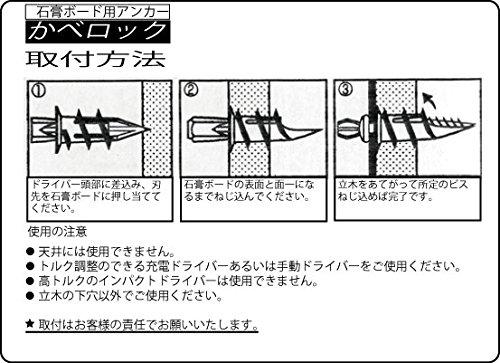 石膏ボード用アンカー

かべロック

取付方法

①

ドライバー頭部に差込み、刃先を石膏ボードに押し当ててください。

②

石膏ボードの表面と面一になるまでねじ込んでください。

③

立木をあてがって所定のビスねじ込めば完了です。

使用の注意

● 天井には使用できません。
● トルク調整のできる充電ドライバーあるいは手動ドライバーをご使用ください。
● 高トルクのインパクトドライバーは使用できません。
● 立木の下穴以外でご使用ください。

★ 取付はお客様の責任でお願いいたします。