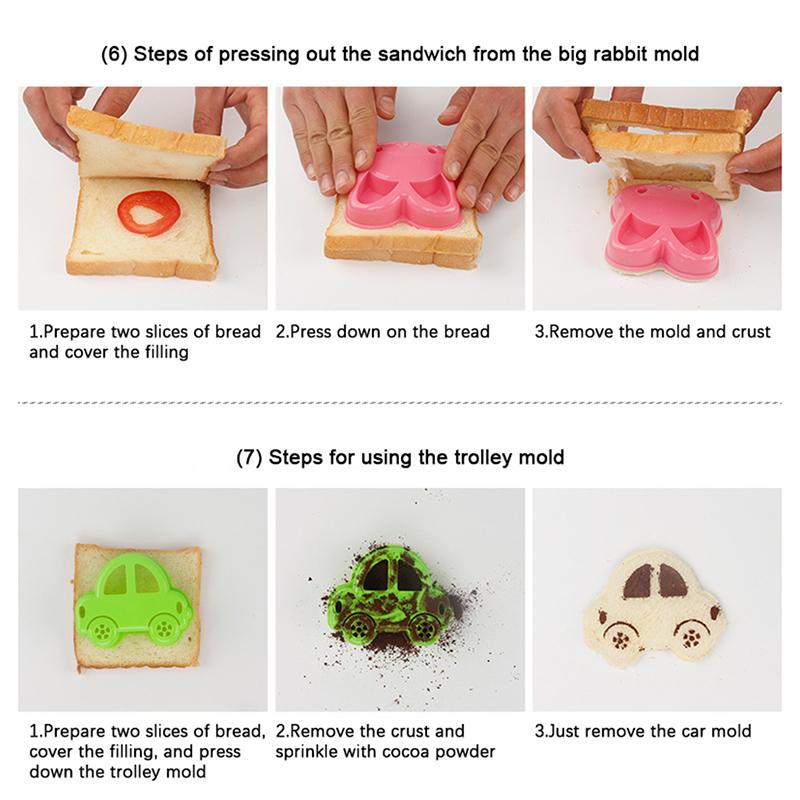 (6) Steps of pressing out the sandwich from the big rabbit mold

1.Prepare two slices of bread and cover the filling

2.Press down on the bread

3.Remove the mold and crust

(7) Steps for using the trolley mold

1.Prepare two slices of bread, cover the filling, and press down the trolley mold

2.Remove the crust and sprinkle with cocoa powder

3.Just remove the car mold