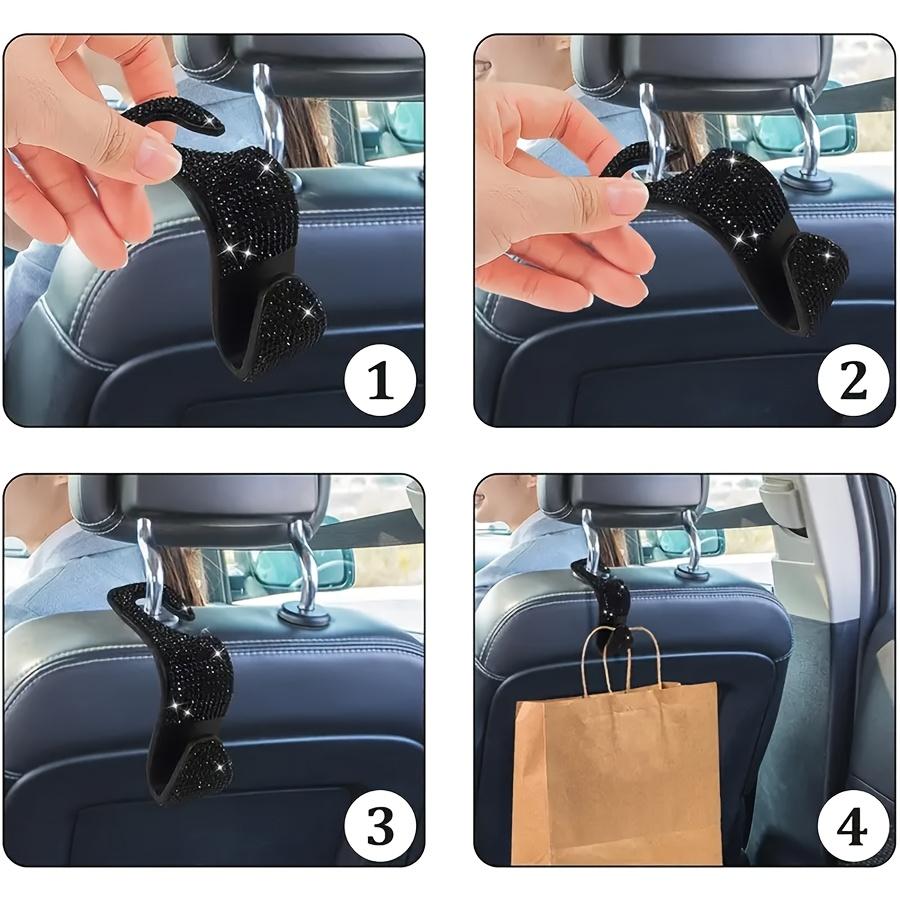 1

2

3

4