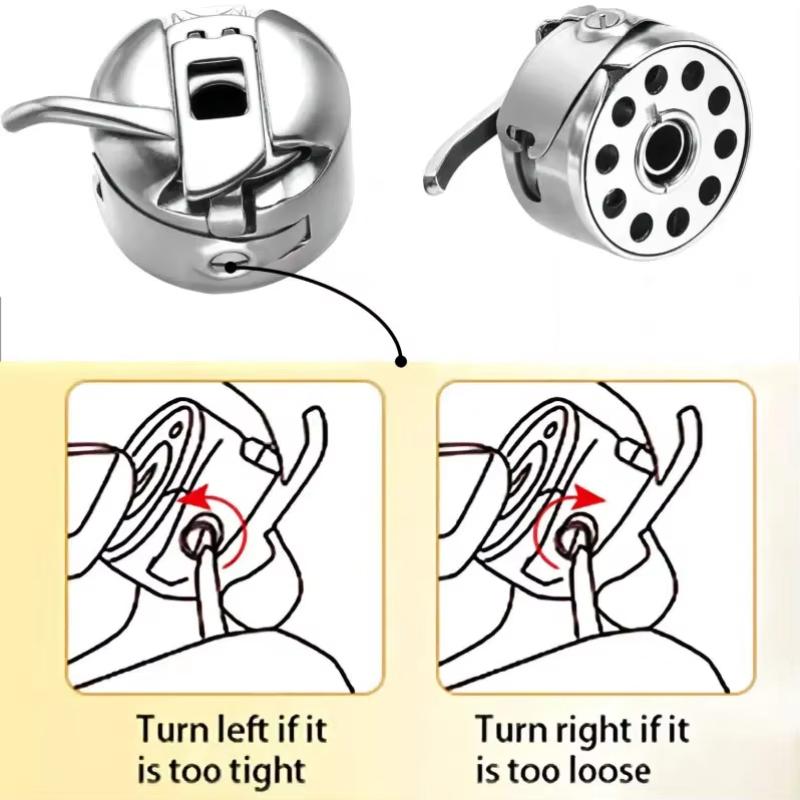 Turn left if it is too tight

Turn right if it is too loose